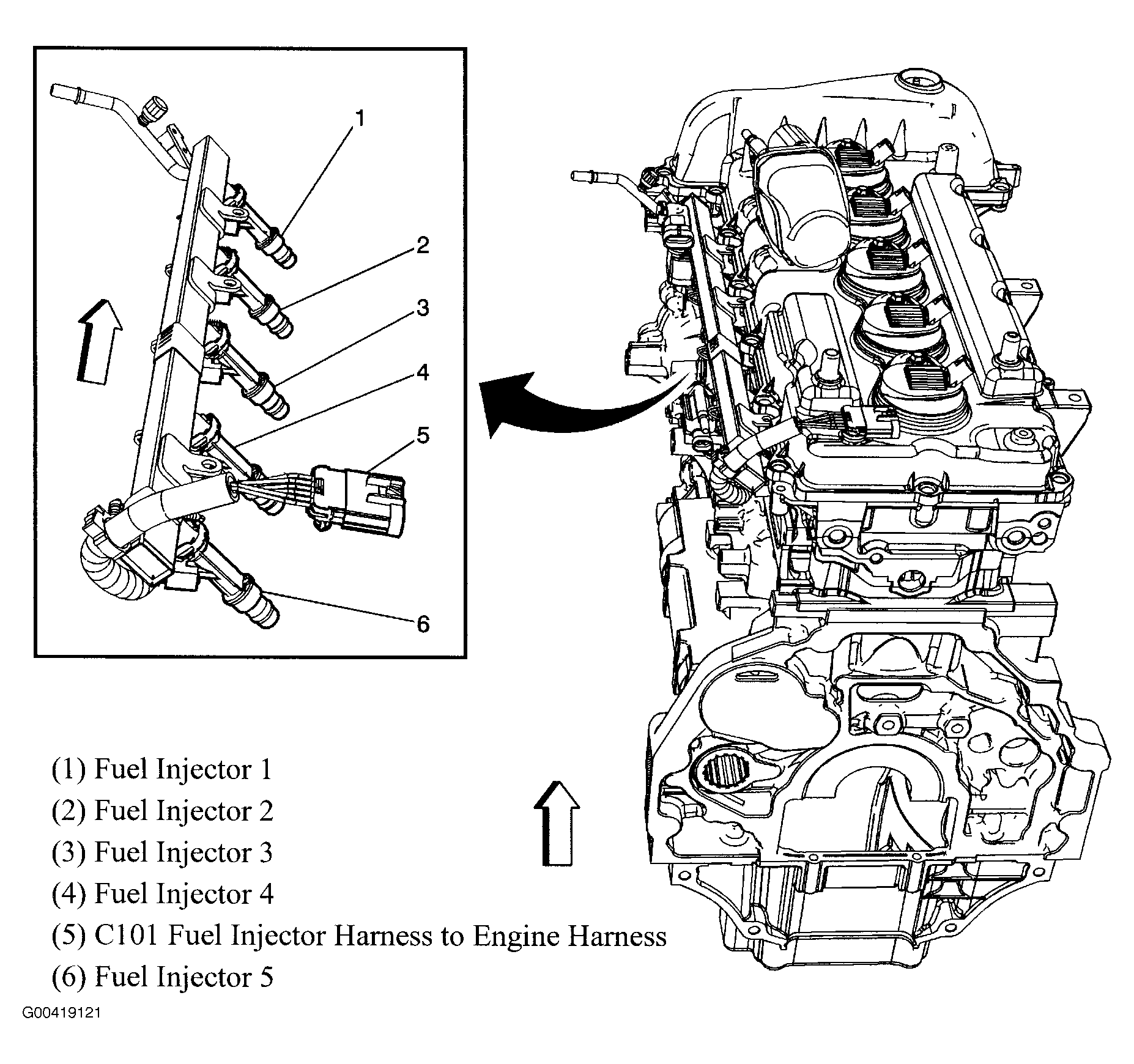 1
2
3
4
5
6

(1) Fuel Injector 1
(2) Fuel Injector 2
(3) Fuel Injector 3
(4) Fuel Injector 4
(5) C101 Fuel Injector Harness to Engine Harness
(6) Fuel Injector 5

G00419121