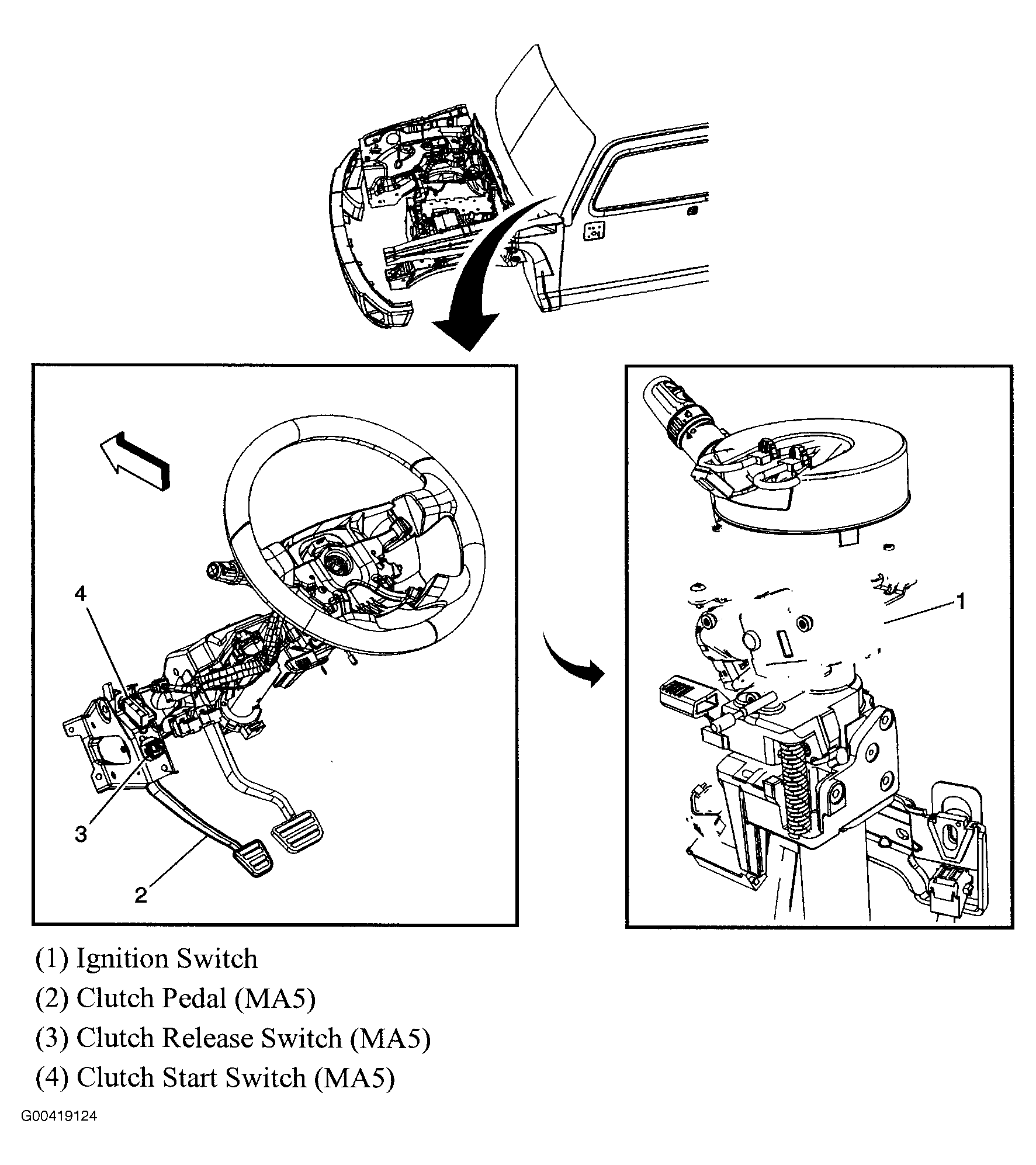 4

3

2

1

(1) Ignition Switch
(2) Clutch Pedal (MA5)
(3) Clutch Release Switch (MA5)
(4) Clutch Start Switch (MA5)

G00419124