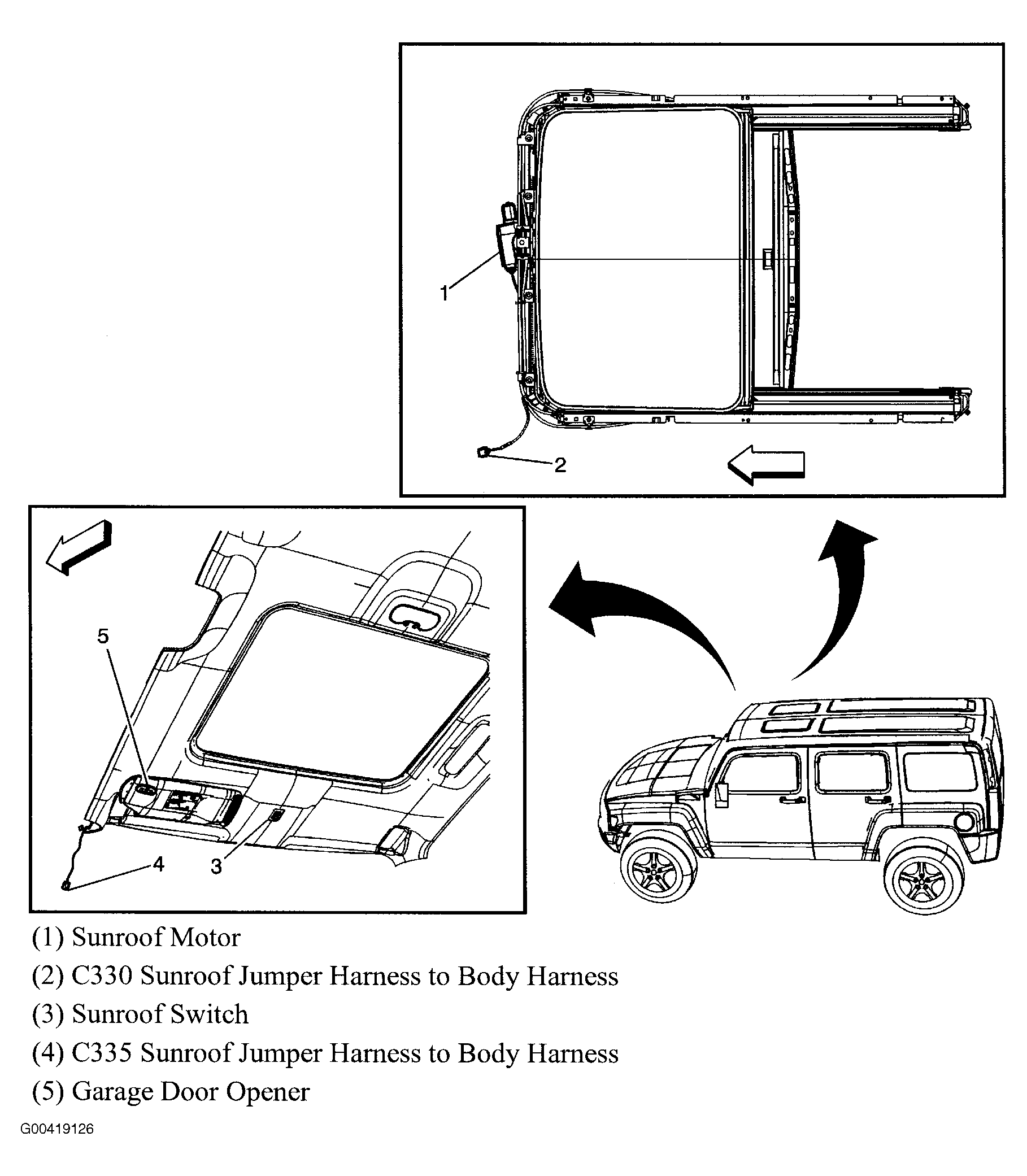 1

2

5

4

3

(1) Sunroof Motor
(2) C330 Sunroof Jumper Harness to Body Harness
(3) Sunroof Switch
(4) C335 Sunroof Jumper Harness to Body Harness
(5) Garage Door Opener

G00419126