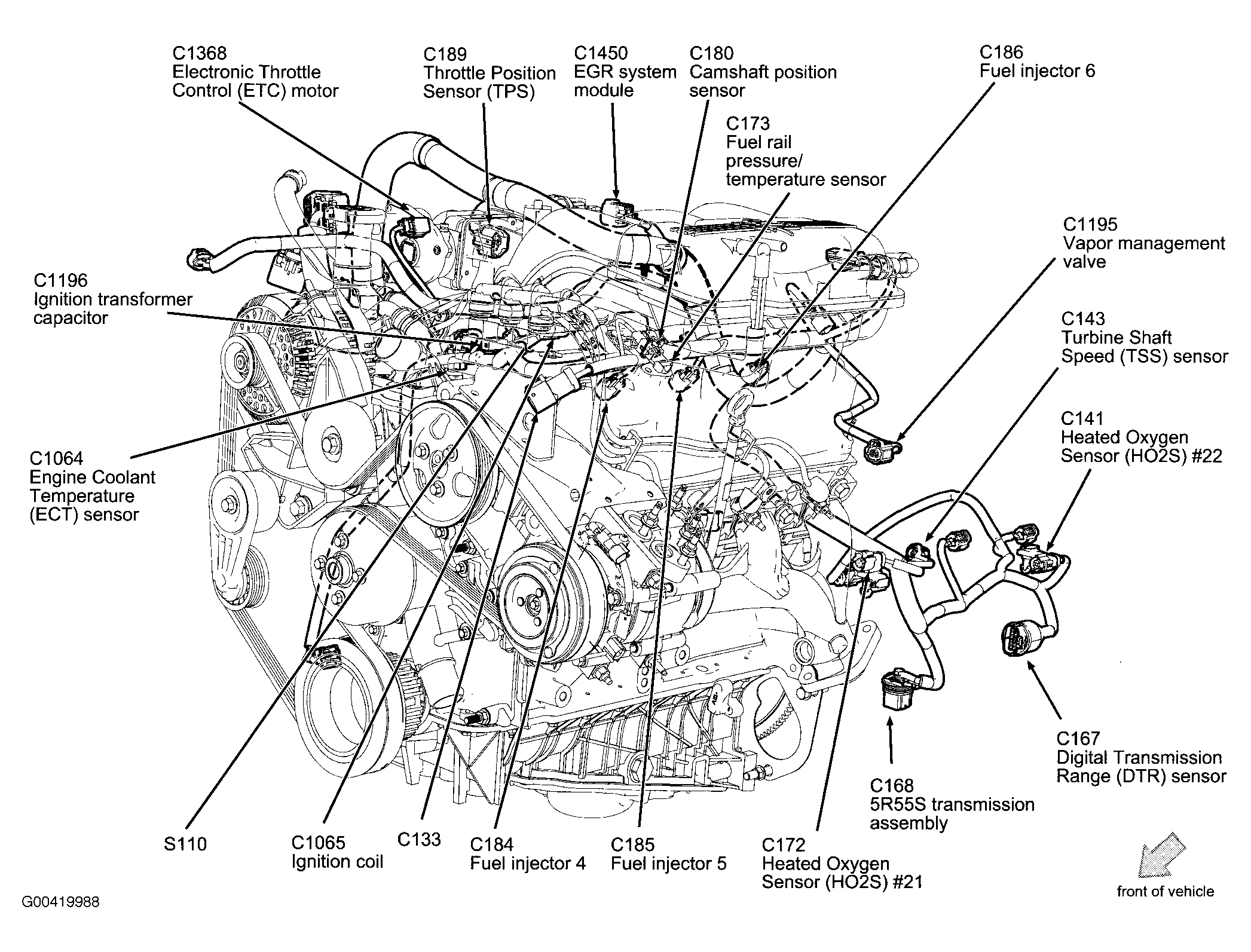 C1368
Electronic Throttle Control (ETC) motor

C189
Throttle Position Sensor (TPS)

C1450
EGR system module

C180
Camshaft position sensor

C186
Fuel injector 6

C173
Fuel rail pressure/ temperature sensor

C1195
Vapor management valve

C1196
Ignition transformer capacitor

C143
Turbine Shaft Speed (TSS) sensor

C141
Heated Oxygen Sensor (HO2S) #22

C1064
Engine Coolant Temperature (ECT) sensor

C167
Digital Transmission Range (DTR) sensor

C168
5R55S transmission assembly

S110

C1065
Ignition coil

C133

C184
Fuel injector 4

C185
Fuel injector 5

C172
Heated Oxygen Sensor (HO2S) #21

front of vehicle

G00419988