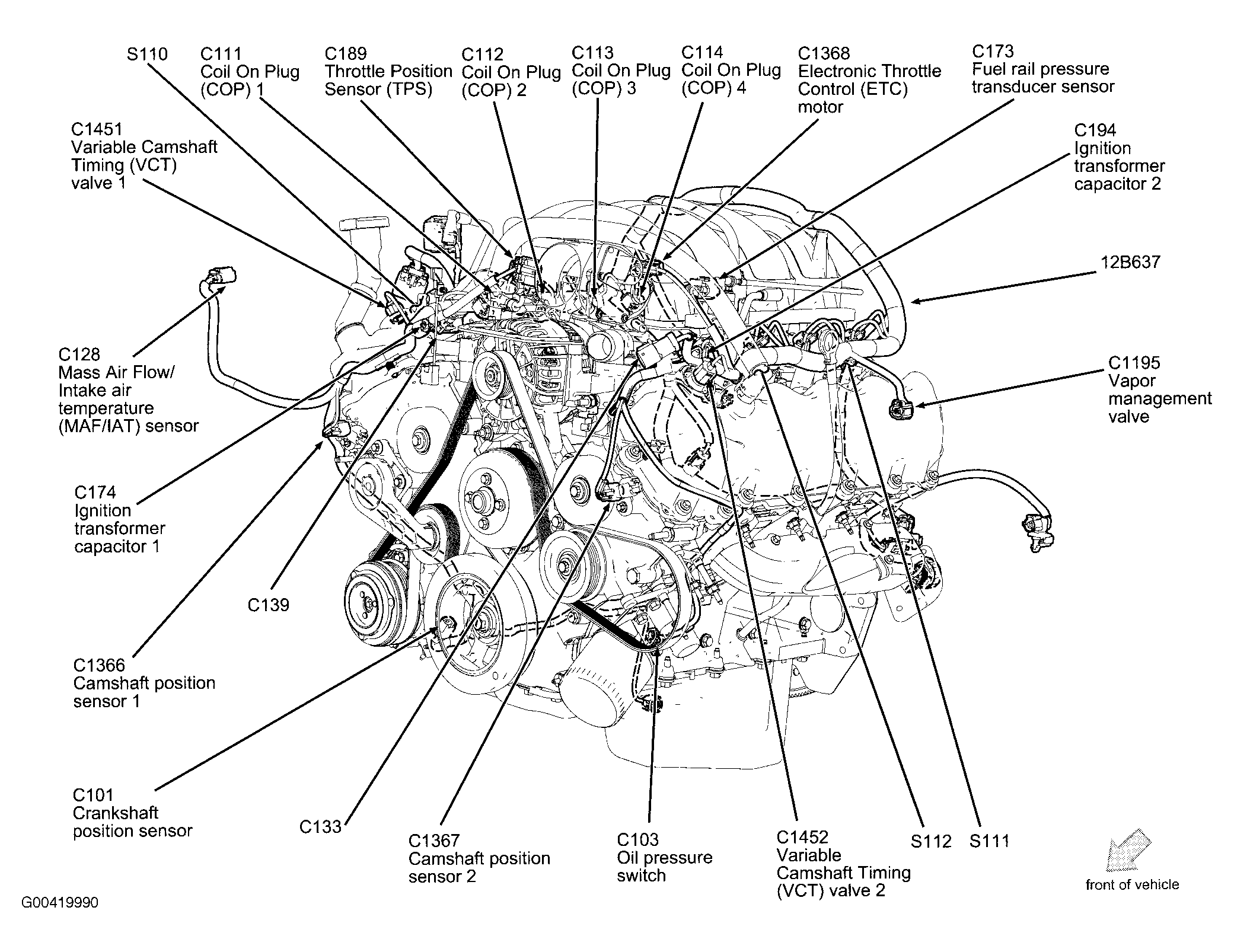 S110

C111
Coil On Plug
(COP) 1

C189
Throttle Position
Sensor (TPS)

C112
Coil On Plug
(COP) 2

C113
Coil On Plug
(COP) 3

C114
Coil On Plug
(COP) 4

C1368
Electronic Throttle
Control (ETC)
motor

C173
Fuel rail pressure
transducer sensor

C1451
Variable Camshaft
Timing (VCT)
valve 1

C194
Ignition
transformer
capacitor 2

12B637

C128
Mass Air Flow/
Intake air
temperature
(MAF/IAT) sensor

C1195
Vapor
management
valve

C174
Ignition
transformer
capacitor 1

C139

C1366
Camshaft position
sensor 1

C101
Crankshaft
position sensor

C133

C1367
Camshaft position
sensor 2

C103
Oil pressure
switch

C1452
Variable
Camshaft Timing
(VCT) valve 2

S112

S111

front of vehicle

G00419990