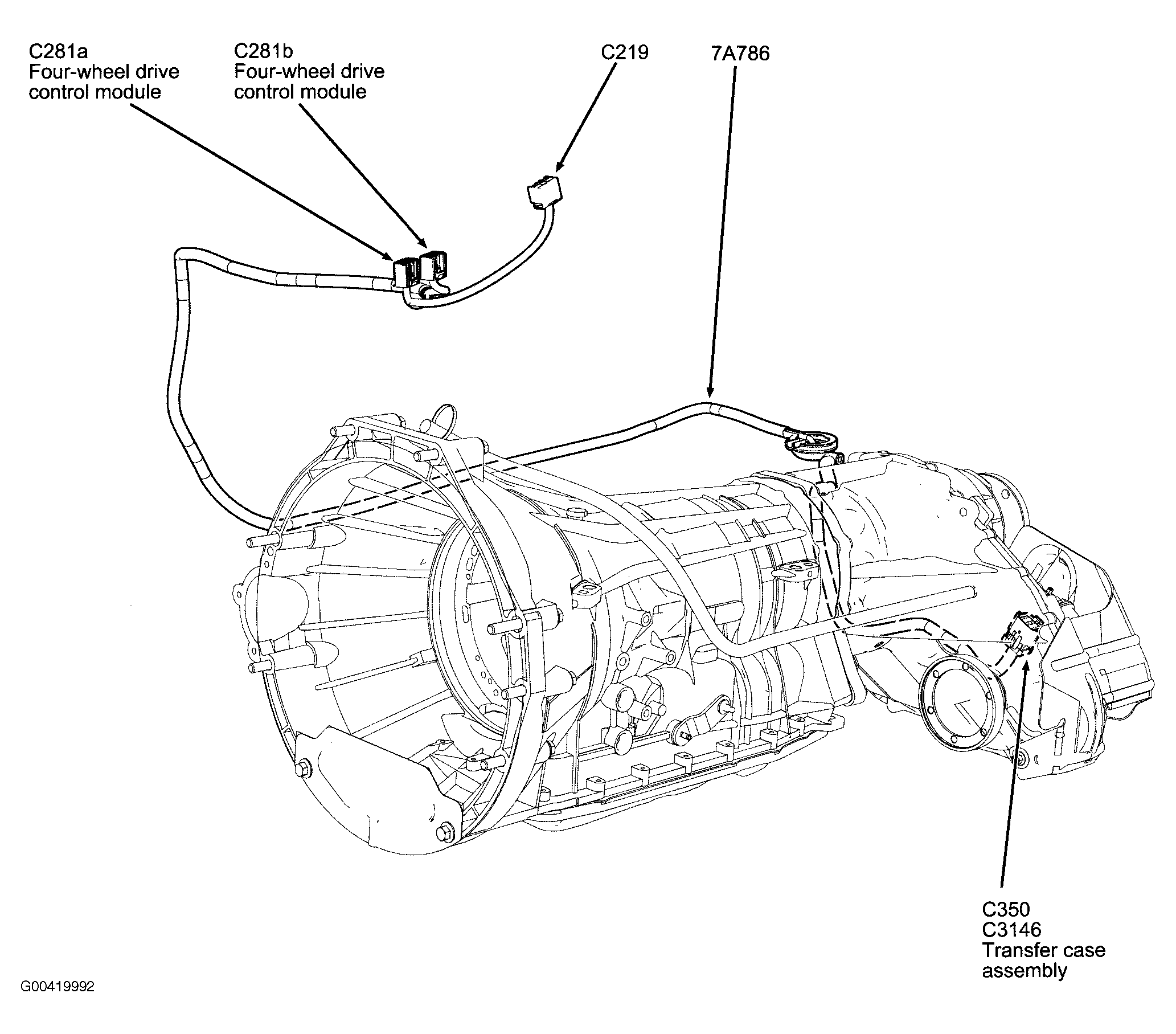 C281a
Four-wheel drive
control module

C281b
Four-wheel drive
control module

C219

7A786

C350
C3146
Transfer case
assembly

G00419992