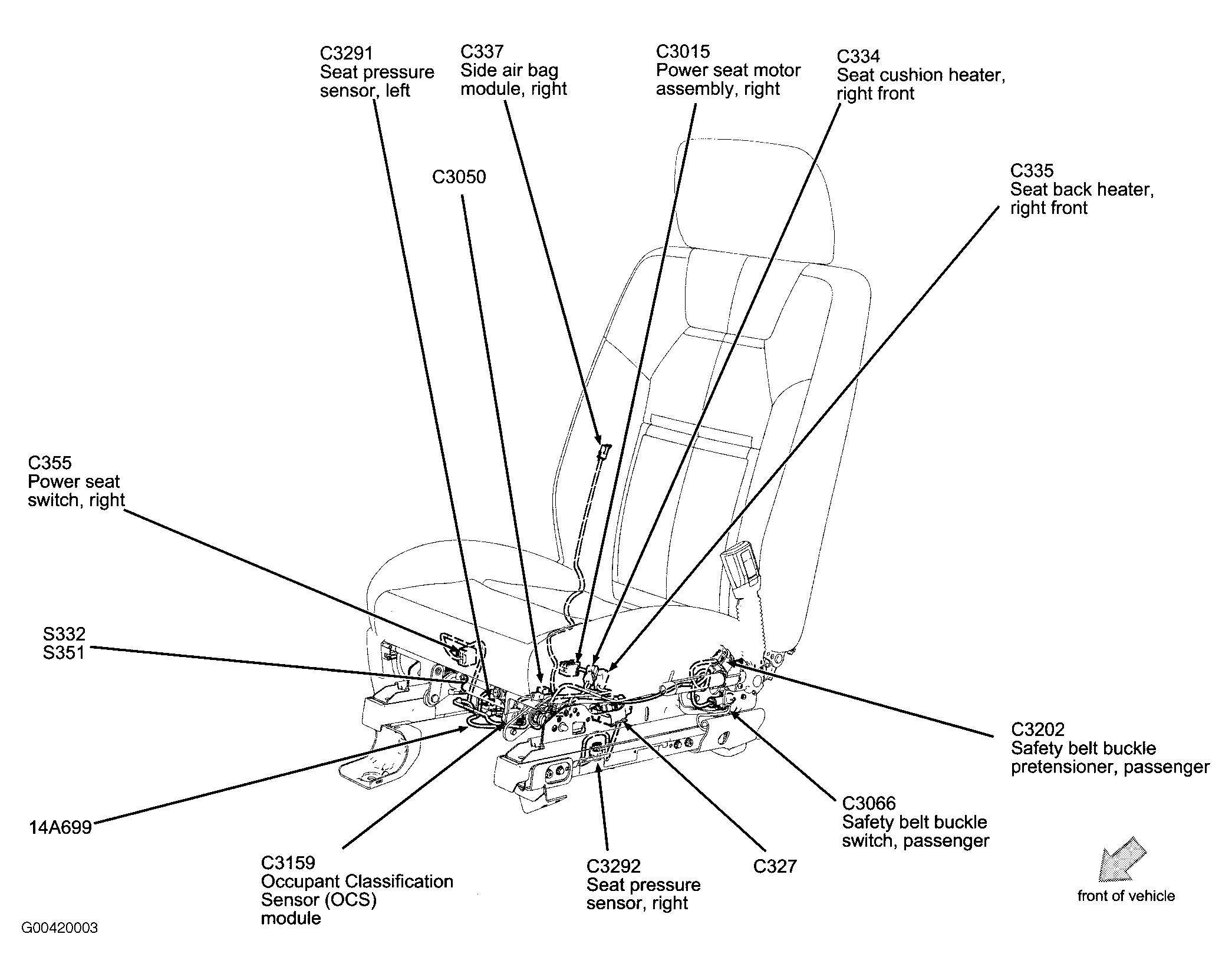 C3291
Seat pressure sensor, left

C337
Side air bag module, right

C3015
Power seat motor assembly, right

C334
Seat cushion heater, right front

C3050

C335
Seat back heater, right front

C355
Power seat switch, right

S332
S351

C3202
Safety belt buckle pretensioner, passenger

C3066
Safety belt buckle switch, passenger

14A699

C3159
Occupant Classification Sensor (OCS) module

C3292
Seat pressure sensor, right

C327

front of vehicle

G00420003