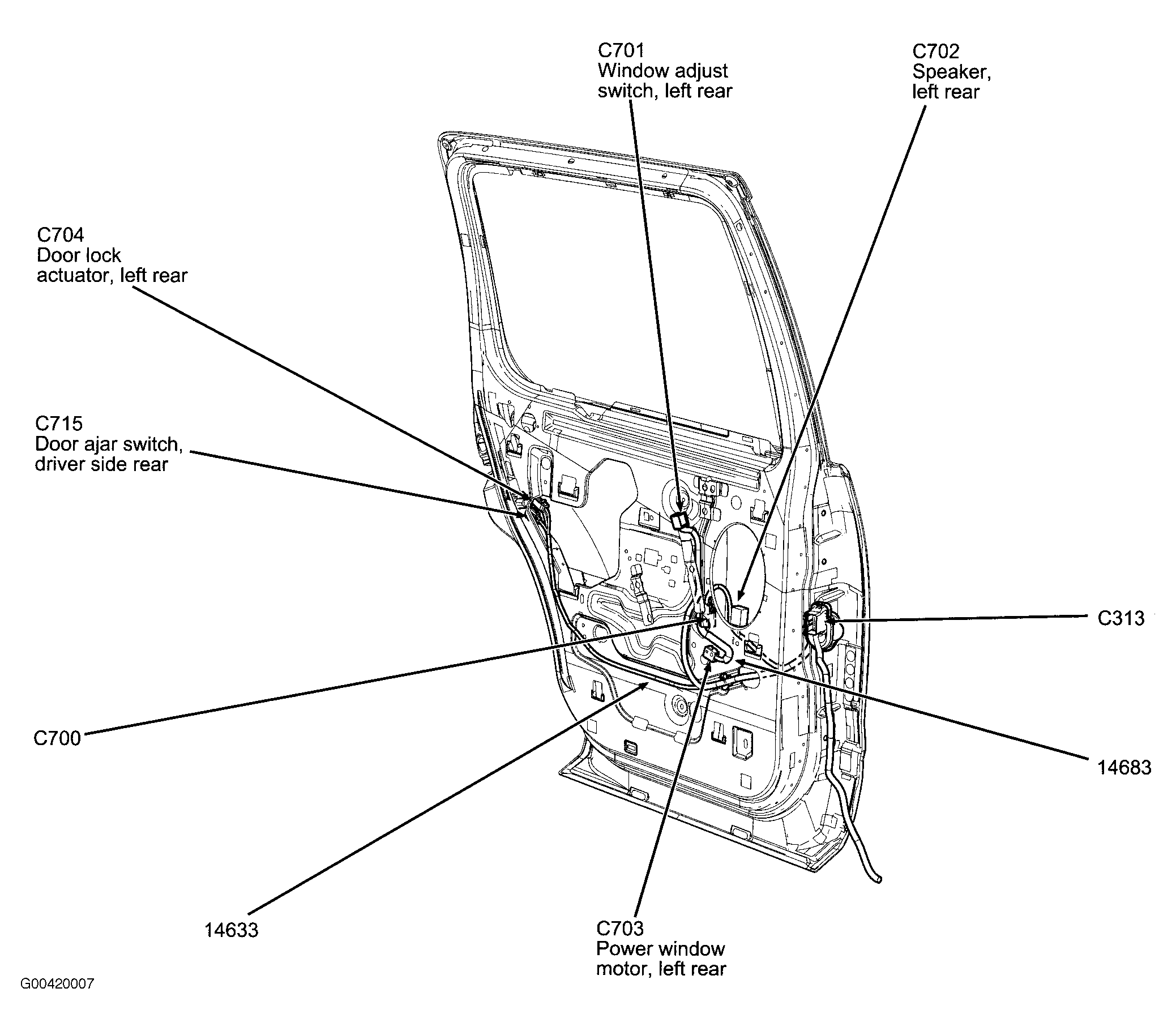 C701
Window adjust switch, left rear

C702
Speaker, left rear

C704
Door lock actuator, left rear

C715
Door ajar switch, driver side rear

C313

C700

14683

14633

C703
Power window motor, left rear

G00420007