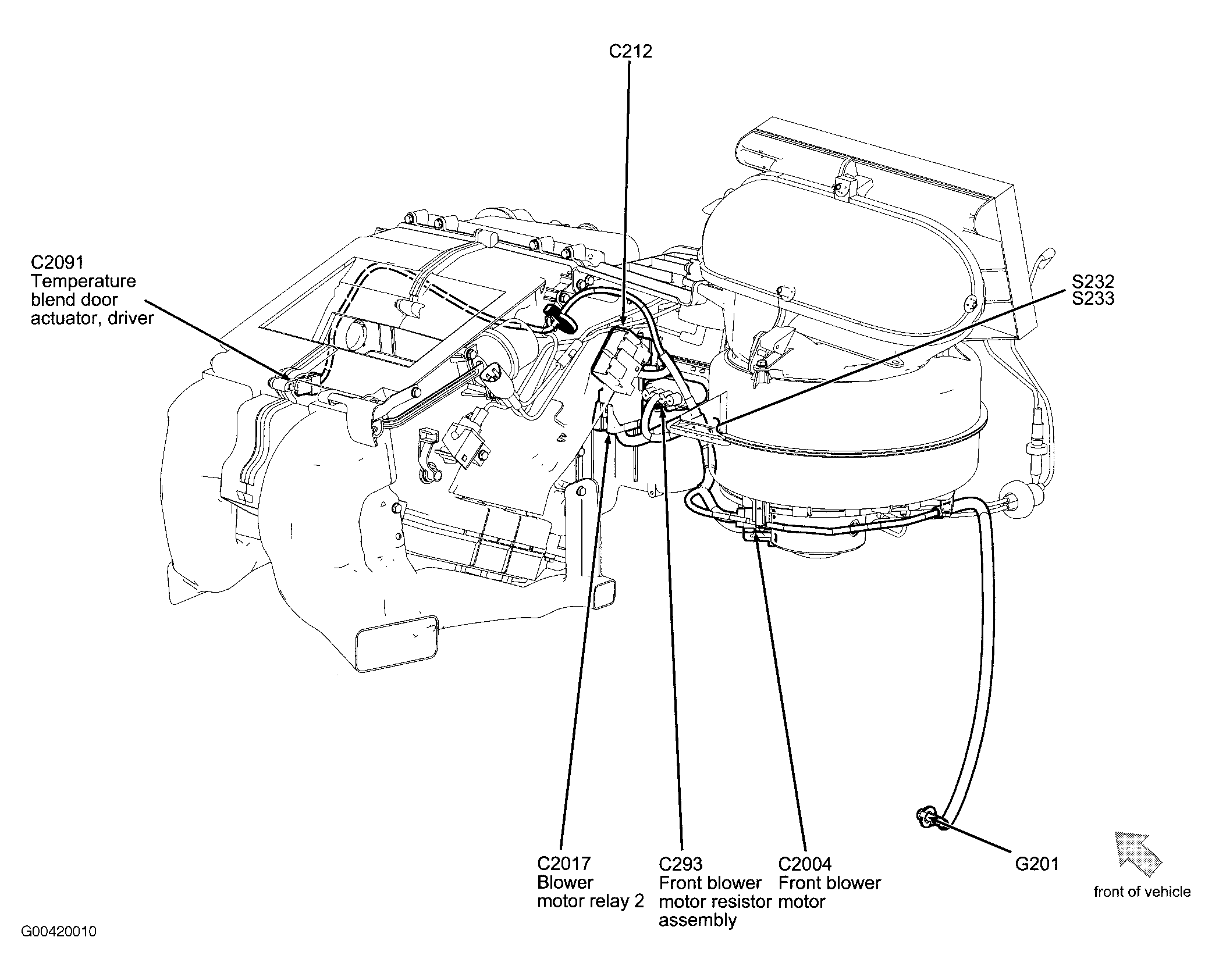 C212

C2091
Temperature blend door actuator, driver

S232
S233

C2017
Blower motor relay 2

C293
Front blower motor resistor assembly

C2004
Front blower motor

G201

front of vehicle

G00420010