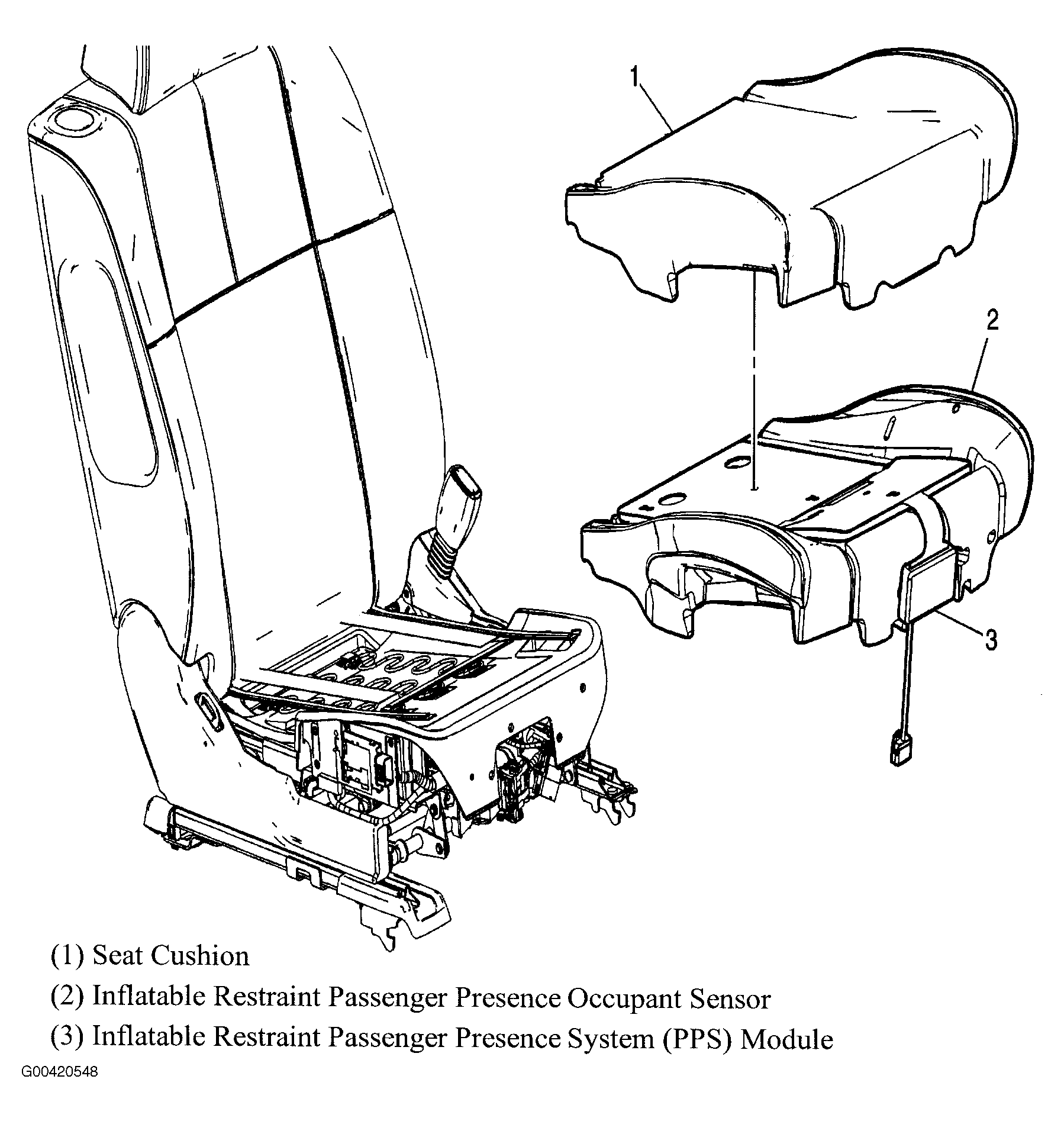 1

2

3

(1) Seat Cushion

(2) Inflatable Restraint Passenger Presence Occupant Sensor

(3) Inflatable Restraint Passenger Presence System (PPS) Module

G00420548