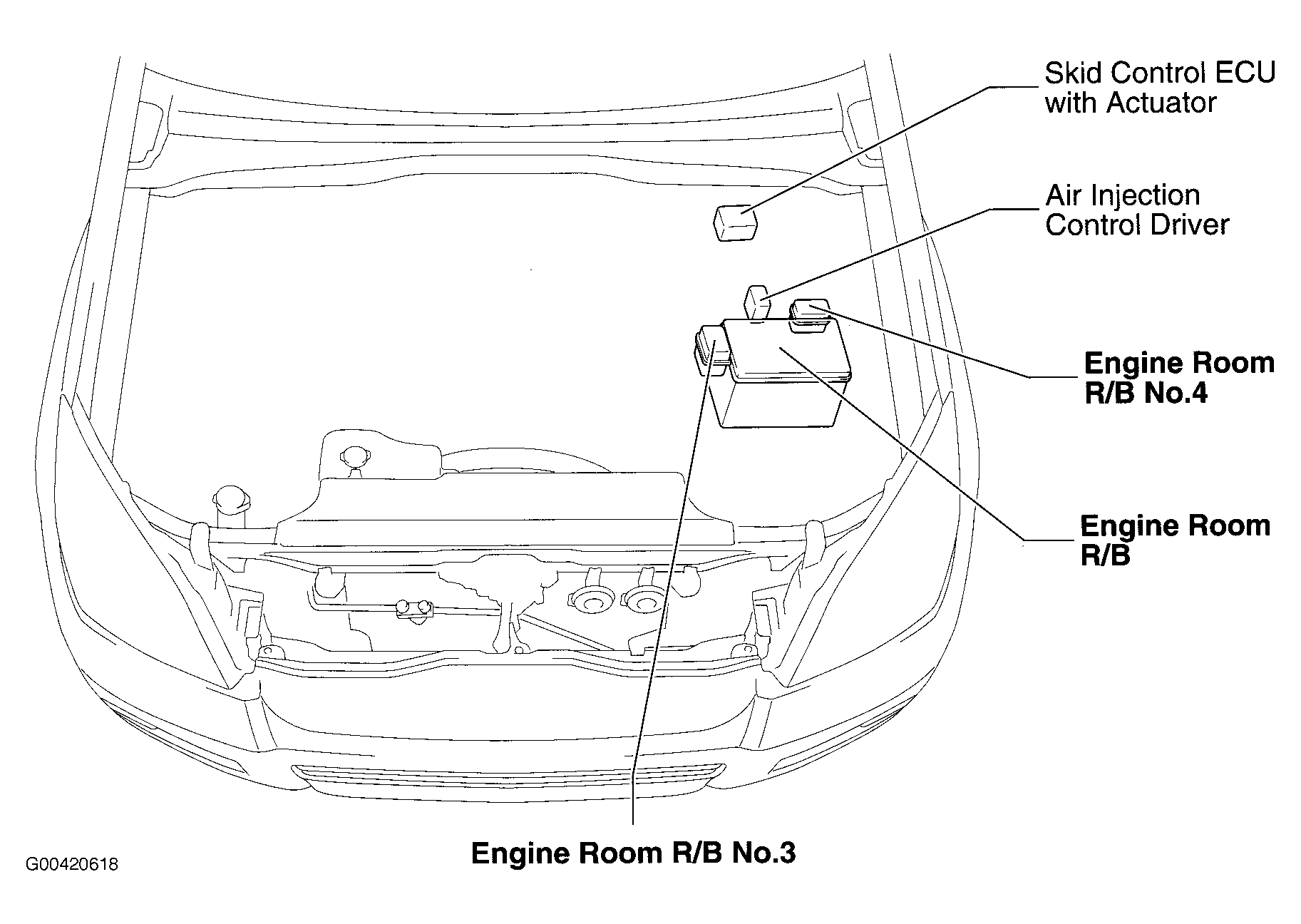 Skid Control ECU with Actuator

Air Injection Control Driver

Engine Room R/B No.4

Engine Room R/B

Engine Room R/B No.3

G00420618