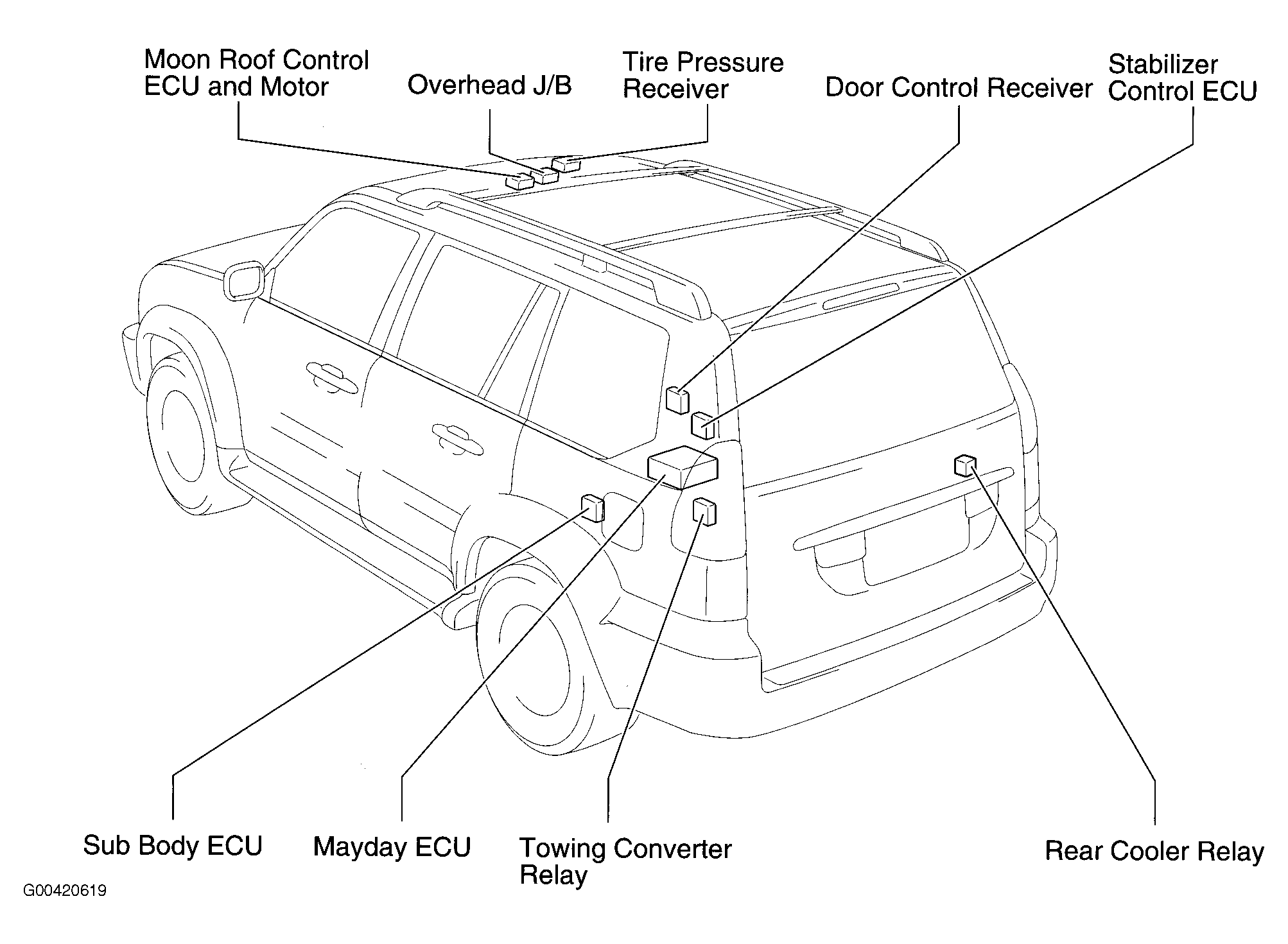 Moon Roof Control ECU and Motor

Overhead J/B

Tire Pressure Receiver

Door Control Receiver

Stabilizer Control ECU

Sub Body ECU

Mayday ECU

Towing Converter Relay

Rear Cooler Relay

G00420619