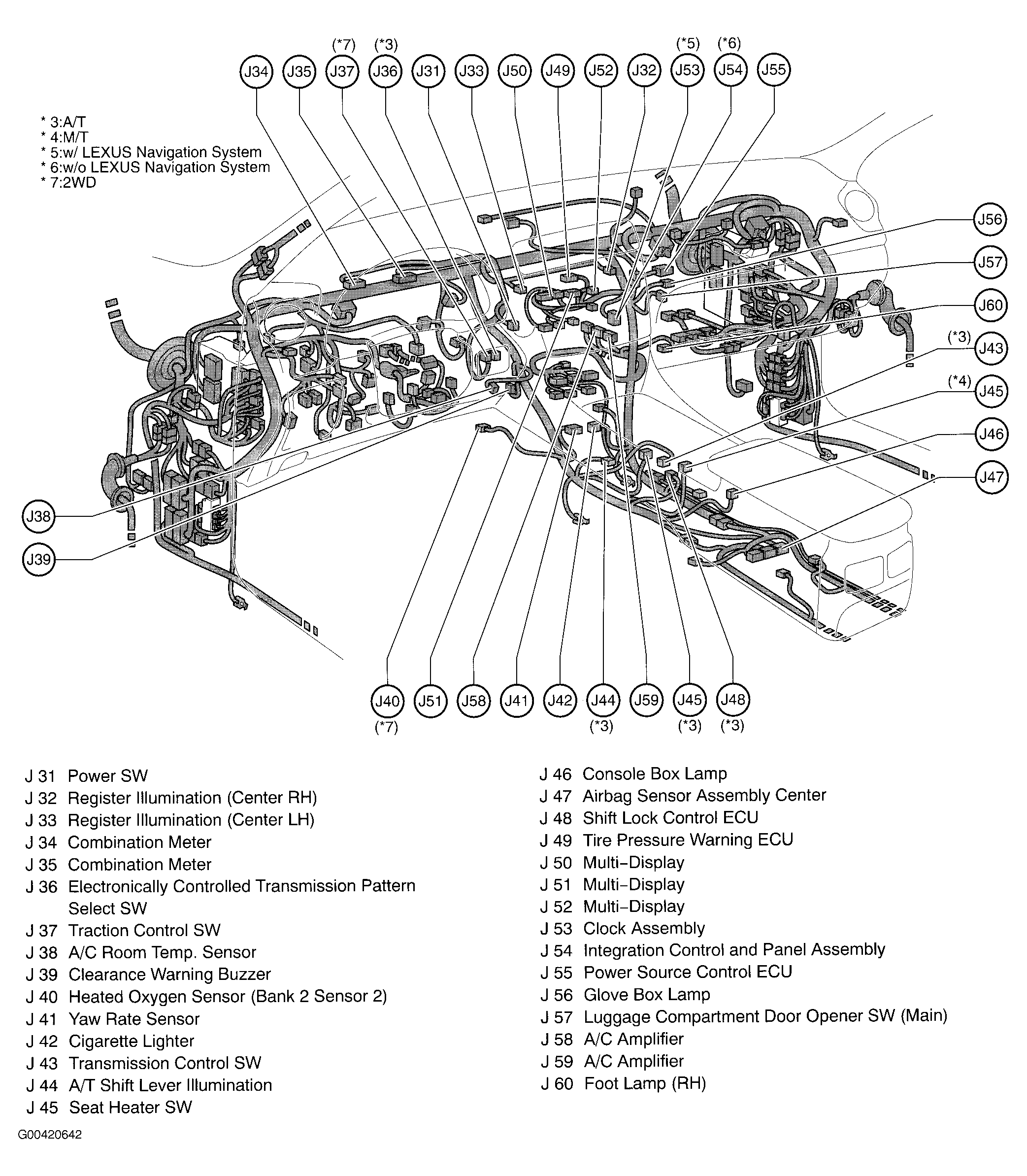 (*7) (*3) (*5) (*6)
J34 J35 J37 J36 J31 J33 J50 J49 J52 J32 J53 J54 J55

* 3:A/T
* 4:M/T
* 5:w/ LEXUS Navigation System
* 6:w/o LEXUS Navigation System
* 7:2WD

J56
J57
J60
(*3) J43
(*4) J45
J46
J47
J38
J39

J40 J51 J58 J41 J42 J44 J59 J45 J48
(*7) (*3) (*3) (*3)

J 31 Power SW
J 32 Register Illumination (Center RH)
J 33 Register Illumination (Center LH)
J 34 Combination Meter
J 35 Combination Meter
J 36 Electronically Controlled Transmission Pattern Select SW
J 37 Traction Control SW
J 38 A/C Room Temp. Sensor
J 39 Clearance Warning Buzzer
J 40 Heated Oxygen Sensor (Bank 2 Sensor 2)
J 41 Yaw Rate Sensor
J 42 Cigarette Lighter
J 43 Transmission Control SW
J 44 A/T Shift Lever Illumination
J 45 Seat Heater SW

J 46 Console Box Lamp
J 47 Airbag Sensor Assembly Center
J 48 Shift Lock Control ECU
J 49 Tire Pressure Warning ECU
J 50 Multi-Display
J 51 Multi-Display
J 52 Multi-Display
J 53 Clock Assembly
J 54 Integration Control and Panel Assembly
J 55 Power Source Control ECU
J 56 Glove Box Lamp
J 57 Luggage Compartment Door Opener SW (Main)
J 58 A/C Amplifier
J 59 A/C Amplifier
J 60 Foot Lamp (RH)

G00420642