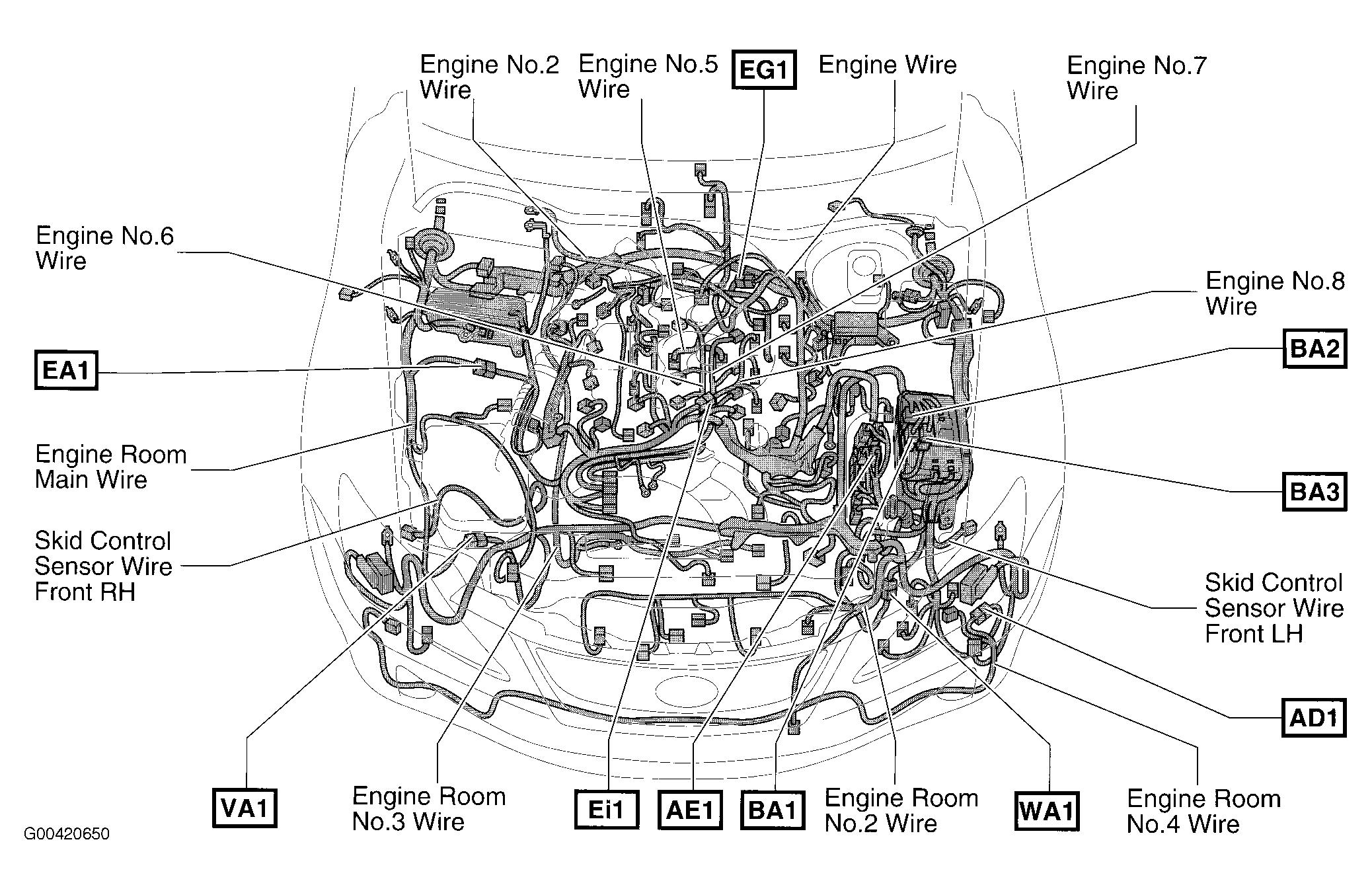 Engine No.2 Wire

Engine No.5 Wire

EG1

Engine Wire

Engine No.7 Wire

Engine No.6 Wire

Engine No.8 Wire

EA1

BA2

Engine Room Main Wire

BA3

Skid Control Sensor Wire Front RH

Skid Control Sensor Wire Front LH

AD1

VA1

Engine Room No.3 Wire

Ei1

AE1

BA1

Engine Room No.2 Wire

WA1

Engine Room No.4 Wire

G00420650