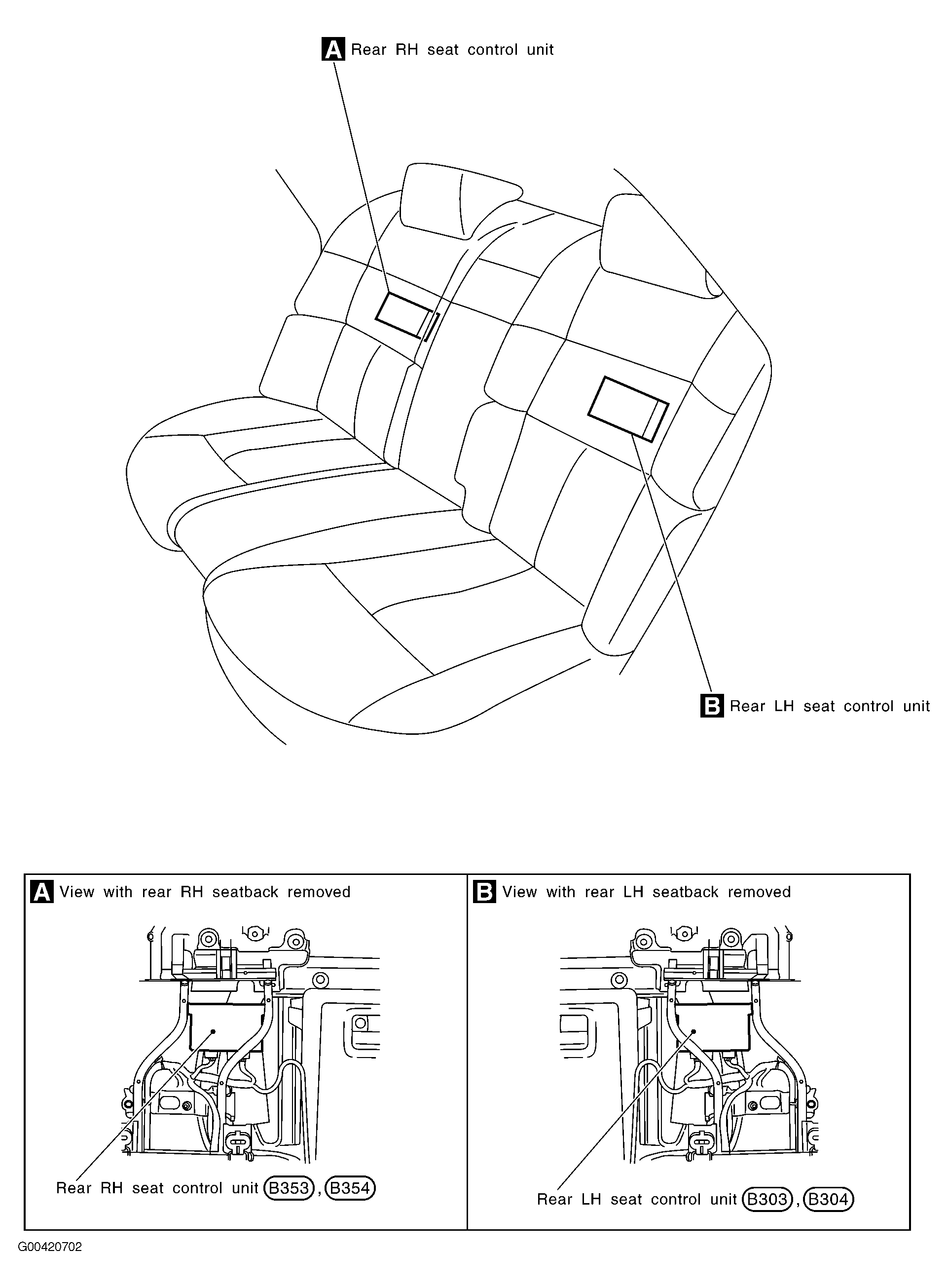 A Rear RH seat control unit

B Rear LH seat control unit

A View with rear RH seatback removed

Rear RH seat control unit B353, B354

B View with rear LH seatback removed

Rear LH seat control unit B303, B304

G00420702