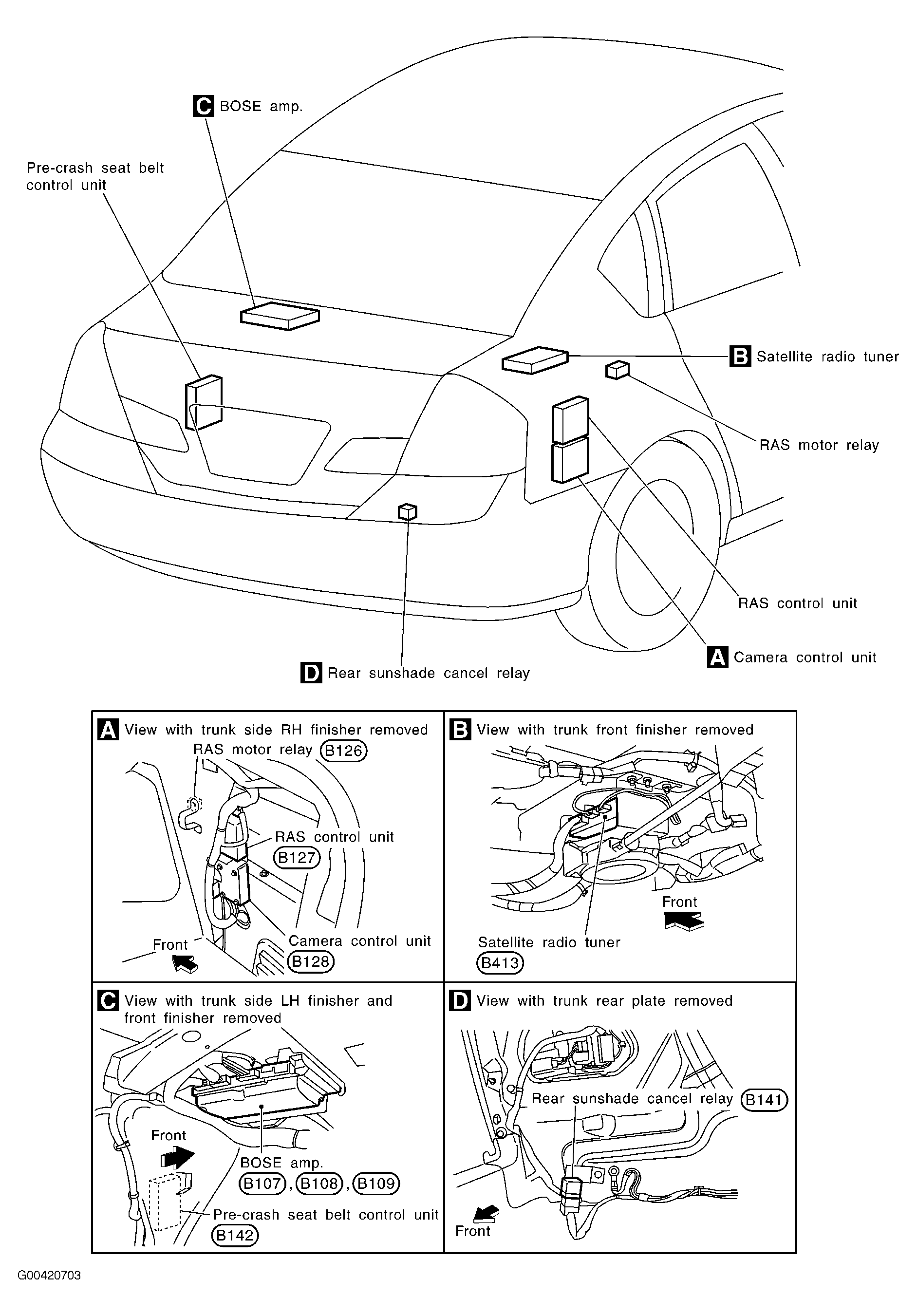 C BOSE amp.

Pre-crash seat belt control unit

B Satellite radio tuner

RAS motor relay

RAS control unit

A Camera control unit

D Rear sunshade cancel relay

A View with trunk side RH finisher removed

RAS motor relay B126

RAS control unit B127

Camera control unit B128

Front

B View with trunk front finisher removed

Front

Satellite radio tuner B413

C View with trunk side LH finisher and front finisher removed

Front

BOSE amp. B107, B108, B109

Pre-crash seat belt control unit B142

D View with trunk rear plate removed

Rear sunshade cancel relay B141

Front

G00420703