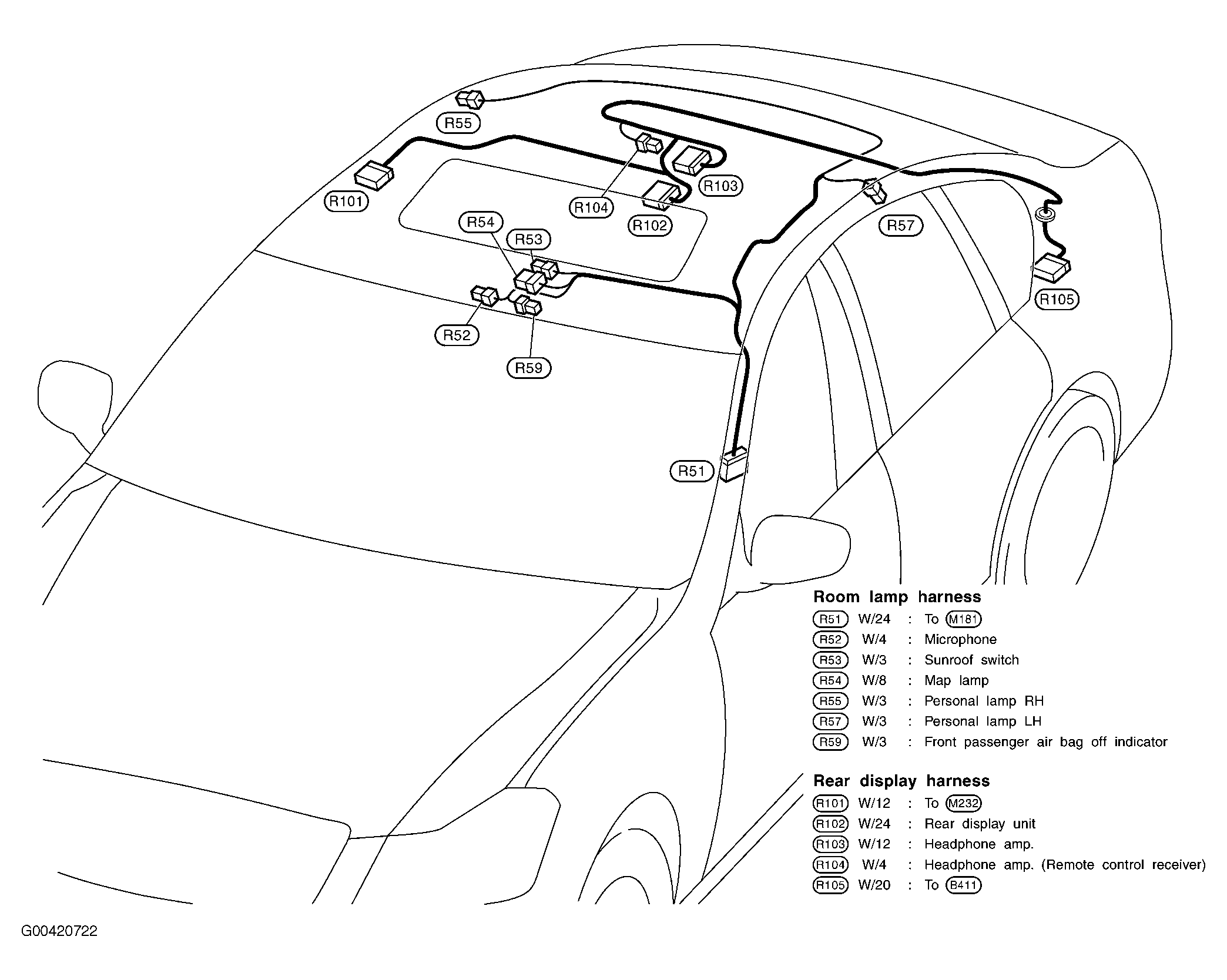 R55
R101
R104
R103
R102
R54
R53
R57
R105
R52
R59
R51

Room lamp harness
R51 W/24 : To M181
R52 W/4 : Microphone
R53 W/3 : Sunroof switch
R54 W/8 : Map lamp
R55 W/3 : Personal lamp RH
R57 W/3 : Personal lamp LH
R59 W/3 : Front passenger air bag off indicator

Rear display harness
R101 W/12 : To M232
R102 W/24 : Rear display unit
R103 W/12 : Headphone amp.
R104 W/4 : Headphone amp. (Remote control receiver)
R105 W/20 : To B411

G00420722