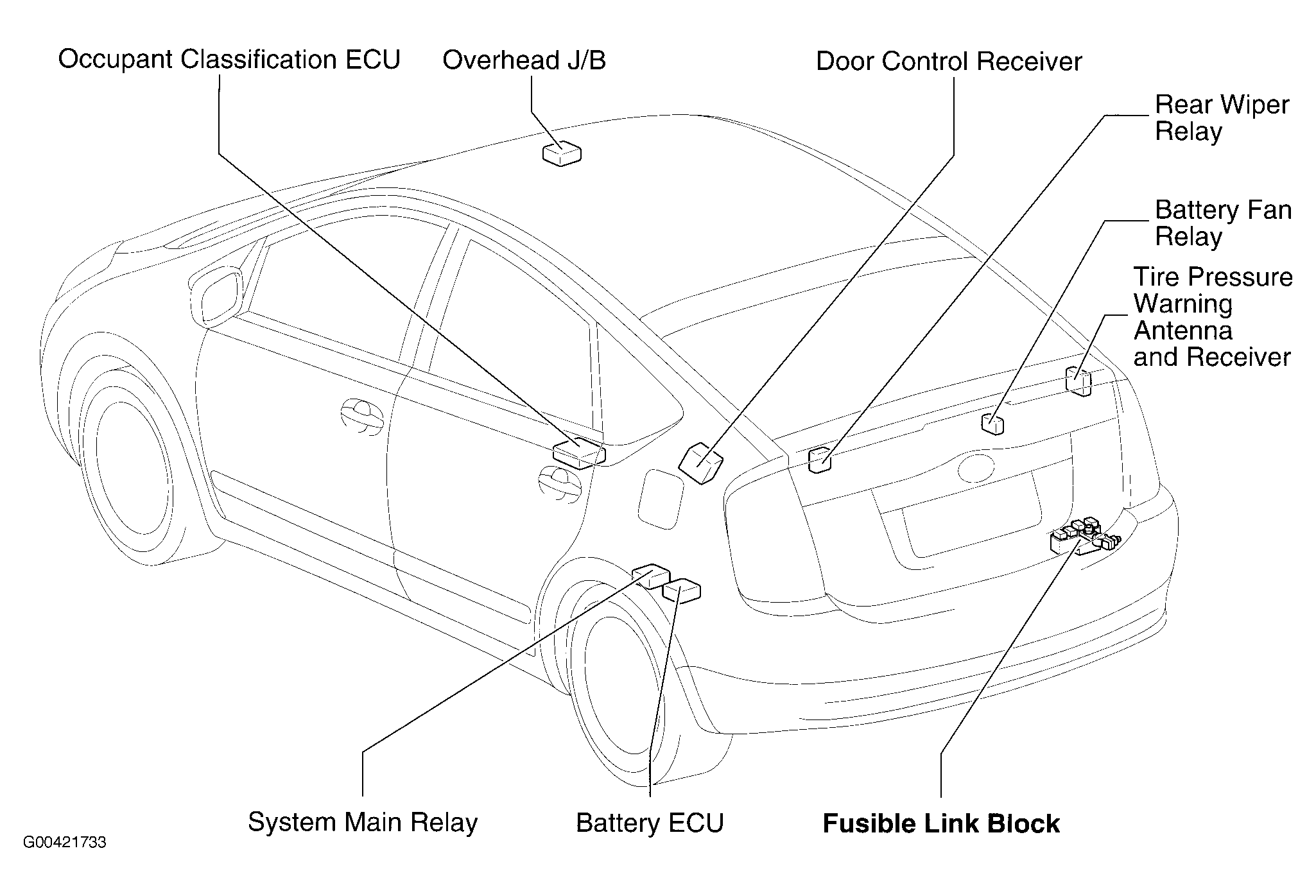 Occupant Classification ECU
Overhead J/B
Door Control Receiver
Rear Wiper Relay
Battery Fan Relay
Tire Pressure Warning Antenna and Receiver
System Main Relay
Battery ECU
Fusible Link Block
G00421733