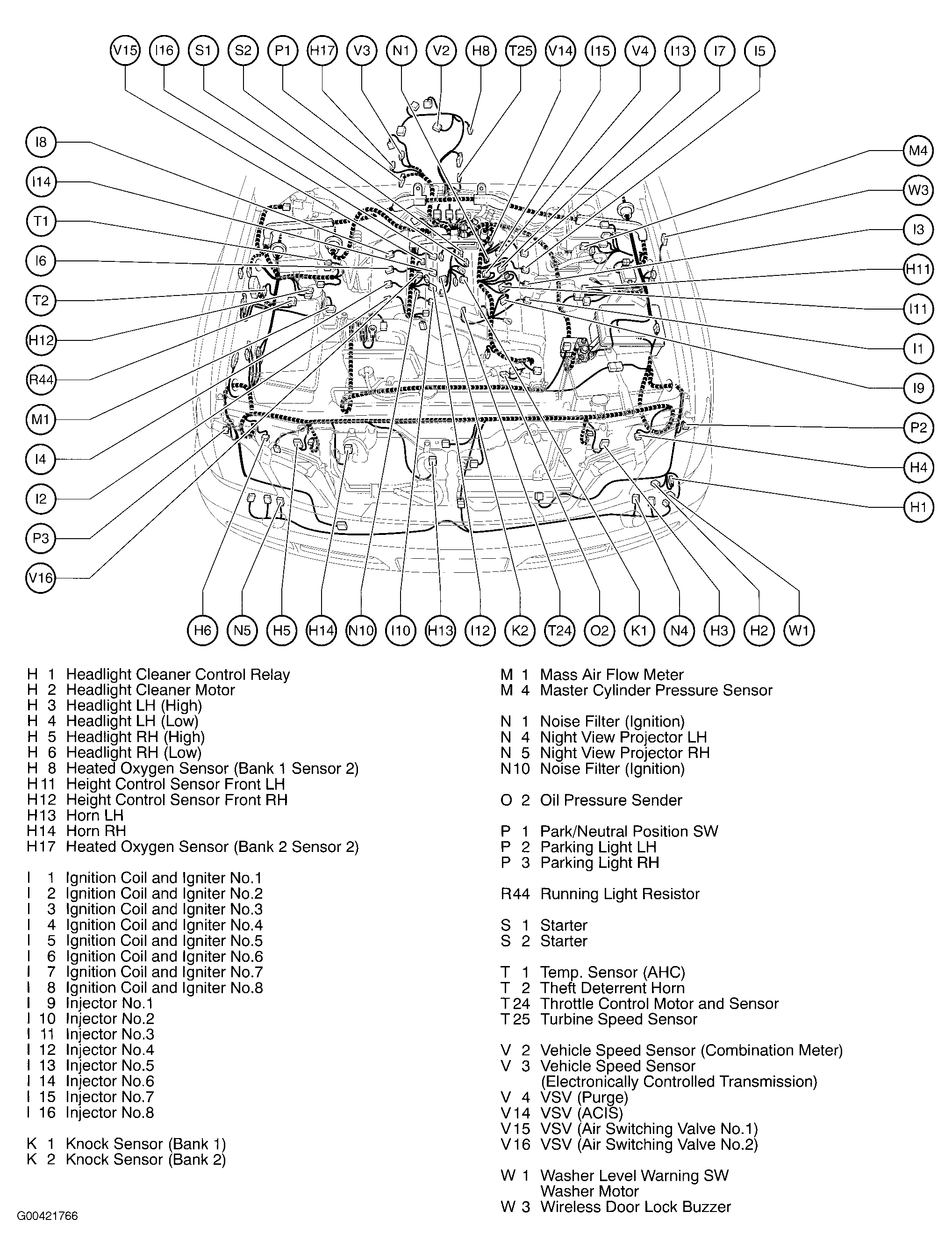 V15 I16 S1 S2 P1 H17 V3 N1 V2 H8 T25 V14 I15 V4 I13 I7 I5

I8
I14
T1
I6
T2
H12
R44
M1
I4
I2
P3
V16

M4
W3
I3
H11
I11
I1
I9
P2
H4
H1

H6 N5 H5 H14 N10 I10 H13 I12 K2 T24 O2 K1 N4 H3 H2 W1

H 1 Headlight Cleaner Control Relay
H 2 Headlight Cleaner Motor
H 3 Headlight LH (High)
H 4 Headlight LH (Low)
H 5 Headlight RH (High)
H 6 Headlight RH (Low)
H 8 Heated Oxygen Sensor (Bank 1 Sensor 2)
H11 Height Control Sensor Front LH
H12 Height Control Sensor Front RH
H13 Horn LH
H14 Horn RH
H17 Heated Oxygen Sensor (Bank 2 Sensor 2)

I 1 Ignition Coil and Igniter No.1
I 2 Ignition Coil and Igniter No.2
I 3 Ignition Coil and Igniter No.3
I 4 Ignition Coil and Igniter No.4
I 5 Ignition Coil and Igniter No.5
I 6 Ignition Coil and Igniter No.6
I 7 Ignition Coil and Igniter No.7
I 8 Ignition Coil and Igniter No.8
I 9 Injector No.1
I 10 Injector No.2
I 11 Injector No.3
I 12 Injector No.4
I 13 Injector No.5
I 14 Injector No.6
I 15 Injector No.7
I 16 Injector No.8

K 1 Knock Sensor (Bank 1)
K 2 Knock Sensor (Bank 2)

M 1 Mass Air Flow Meter
M 4 Master Cylinder Pressure Sensor

N 1 Noise Filter (Ignition)
N 4 Night View Projector LH
N 5 Night View Projector RH
N10 Noise Filter (Ignition)

O 2 Oil Pressure Sender

P 1 Park/Neutral Position SW
P 2 Parking Light LH
P 3 Parking Light RH

R44 Running Light Resistor

S 1 Starter
S 2 Starter

T 1 Temp. Sensor (AHC)
T 2 Theft Deterrent Horn
T24 Throttle Control Motor and Sensor
T25 Turbine Speed Sensor

V 2 Vehicle Speed Sensor (Combination Meter)
V 3 Vehicle Speed Sensor (Electronically Controlled Transmission)
V 4 VSV (Purge)
V14 VSV (ACIS)
V15 VSV (Air Switching Valve No.1)
V16 VSV (Air Switching Valve No.2)

W 1 Washer Level Warning SW
Washer Motor
W 3 Wireless Door Lock Buzzer

G00421766