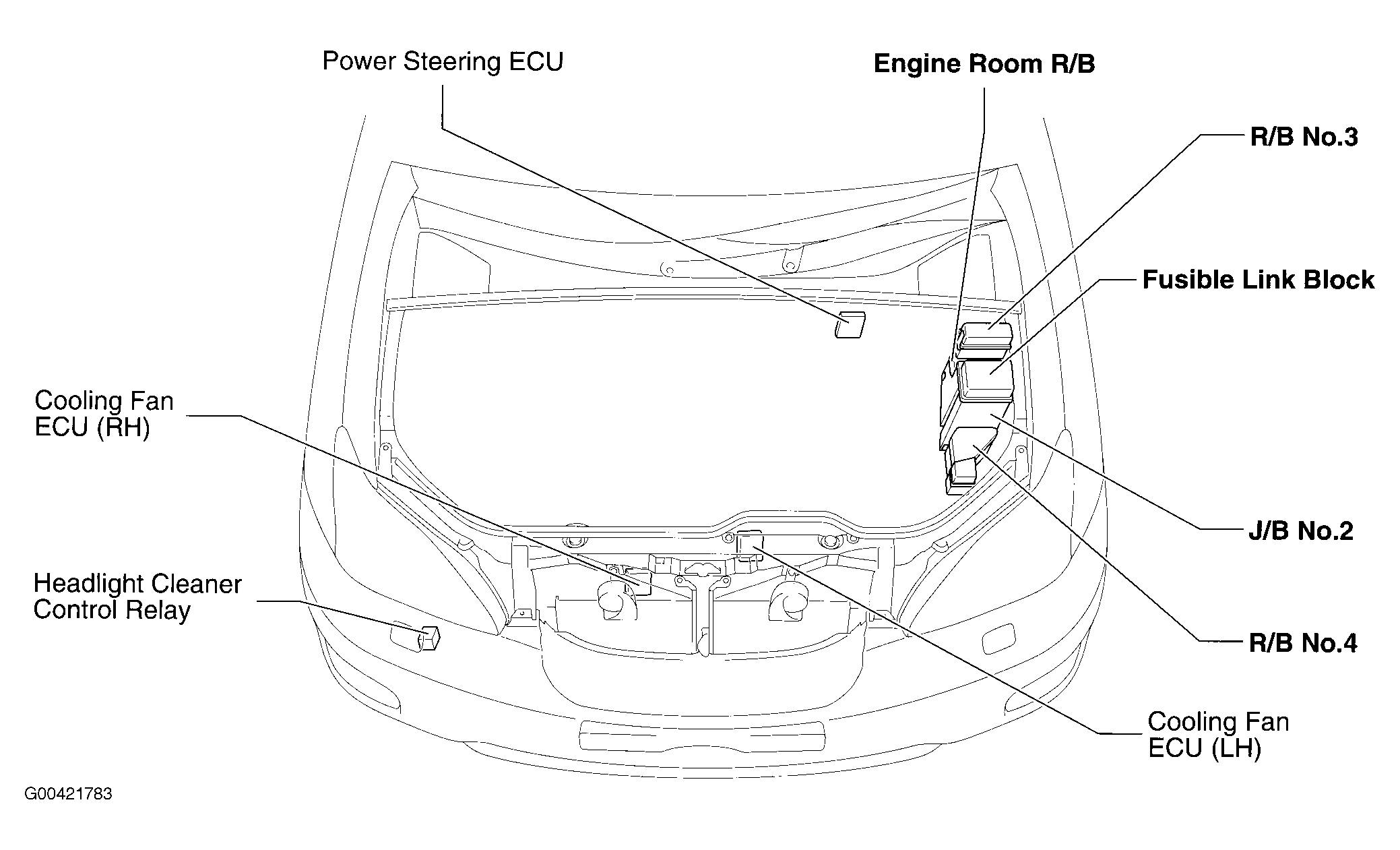 Power Steering ECU

Engine Room R/B

R/B No.3

Fusible Link Block

Cooling Fan ECU (RH)

J/B No.2

Headlight Cleaner Control Relay

R/B No.4

Cooling Fan ECU (LH)

G00421783