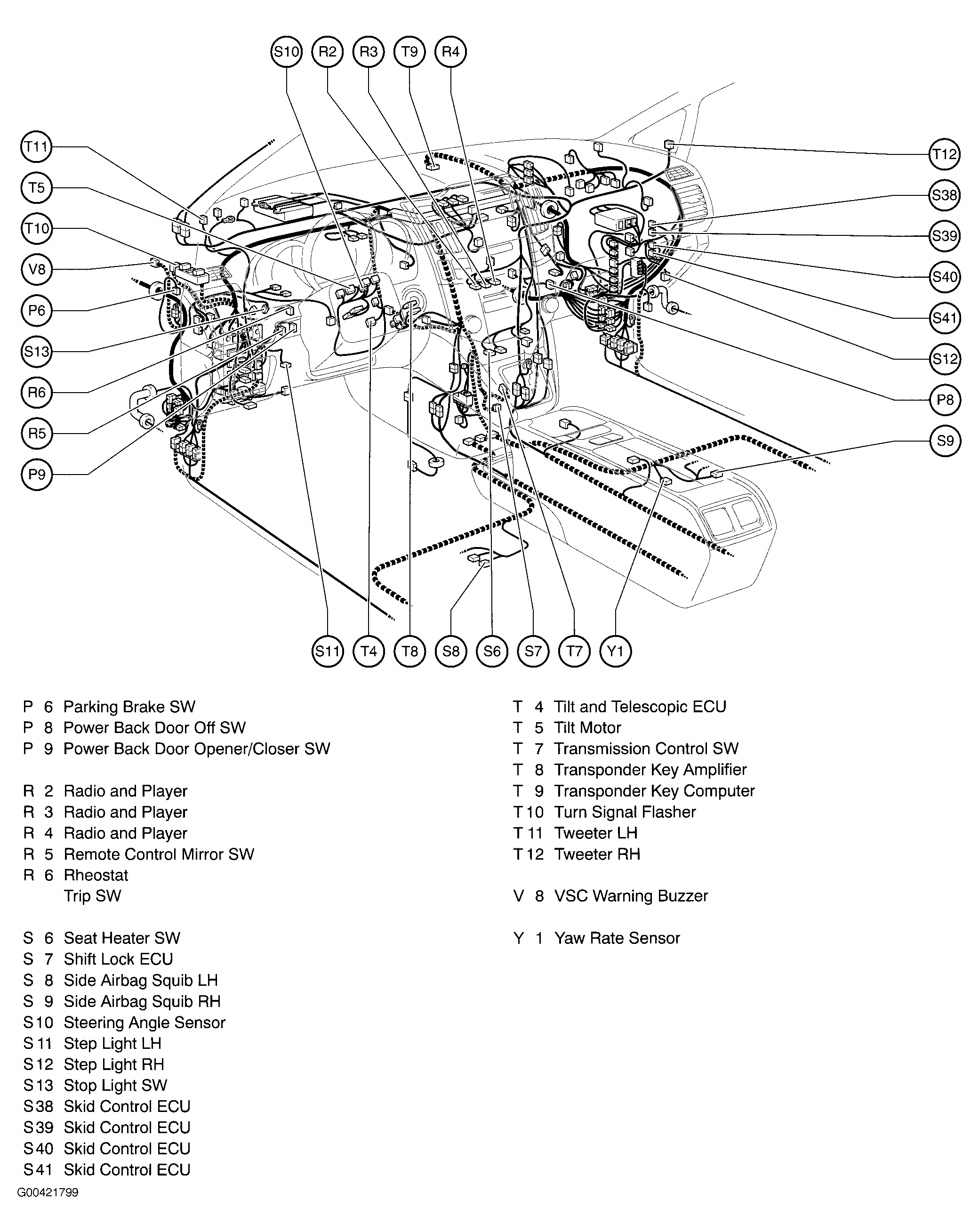 S10 R2 R3 T9 R4

T11
T5
T10
V8
P6
S13
R6
R5
P9

T12
S38
S39
S40
S41
S12
P8
S9

S11 T4 T8 S8 S6 S7 T7 Y1

P 6 Parking Brake SW
P 8 Power Back Door Off SW
P 9 Power Back Door Opener/Closer SW

R 2 Radio and Player
R 3 Radio and Player
R 4 Radio and Player
R 5 Remote Control Mirror SW
R 6 Rheostat
Trip SW

S 6 Seat Heater SW
S 7 Shift Lock ECU
S 8 Side Airbag Squib LH
S 9 Side Airbag Squib RH
S10 Steering Angle Sensor
S11 Step Light LH
S12 Step Light RH
S13 Stop Light SW
S38 Skid Control ECU
S39 Skid Control ECU
S40 Skid Control ECU
S41 Skid Control ECU

T 4 Tilt and Telescopic ECU
T 5 Tilt Motor
T 7 Transmission Control SW
T 8 Transponder Key Amplifier
T 9 Transponder Key Computer
T10 Turn Signal Flasher
T11 Tweeter LH
T12 Tweeter RH

V 8 VSC Warning Buzzer

Y 1 Yaw Rate Sensor

G00421799