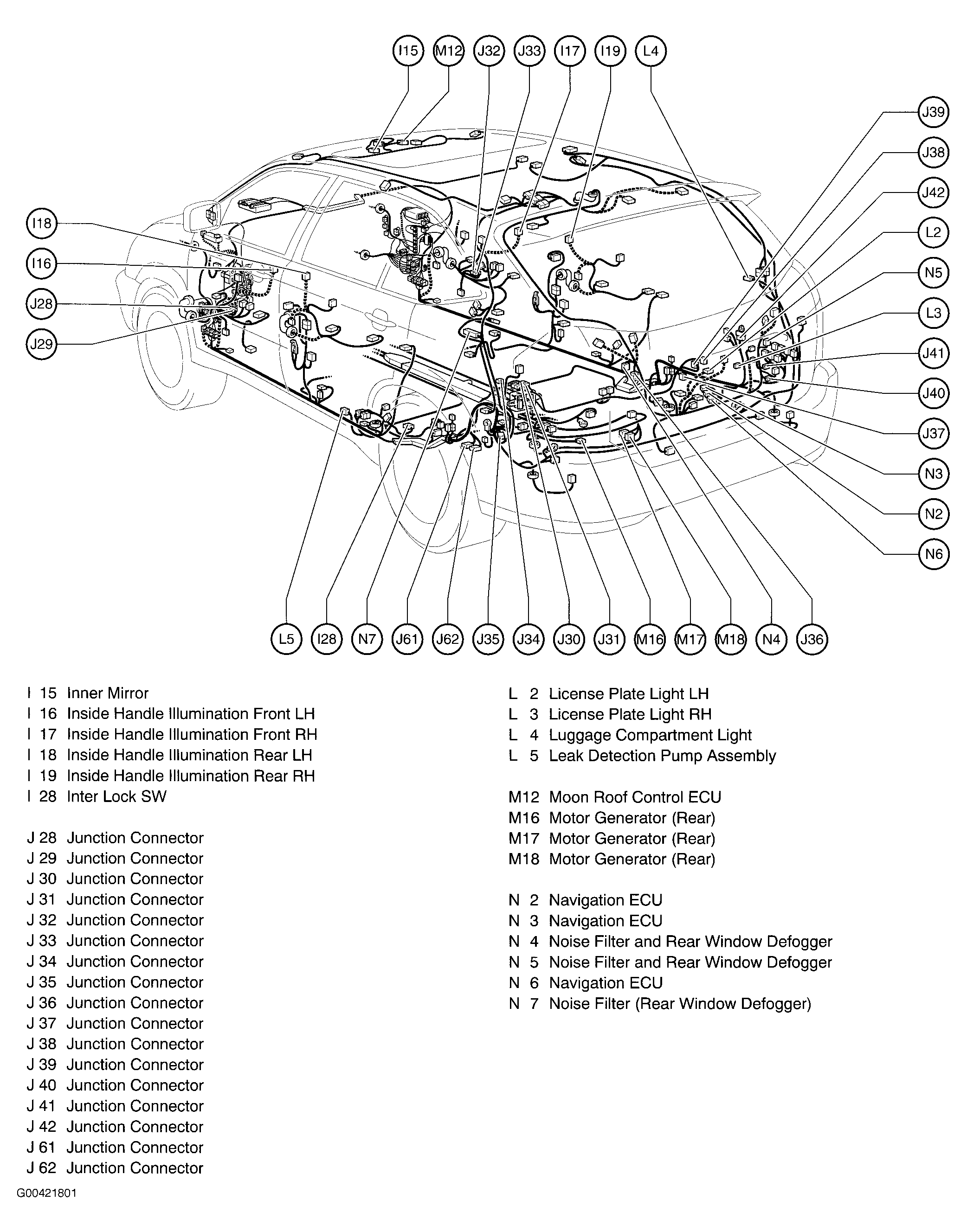 I15 M12 J32 J33 I17 I19 L4

J39
J38
J42
L2
N5
L3
J41
J40
J37
N3
N2
N6

I18
I16
J28
J29

L5 I28 N7 J61 J62 J35 J34 J30 J31 M16 M17 M18 N4 J36

I 15 Inner Mirror
I 16 Inside Handle Illumination Front LH
I 17 Inside Handle Illumination Front RH
I 18 Inside Handle Illumination Rear LH
I 19 Inside Handle Illumination Rear RH
I 28 Inter Lock SW

J 28 Junction Connector
J 29 Junction Connector
J 30 Junction Connector
J 31 Junction Connector
J 32 Junction Connector
J 33 Junction Connector
J 34 Junction Connector
J 35 Junction Connector
J 36 Junction Connector
J 37 Junction Connector
J 38 Junction Connector
J 39 Junction Connector
J 40 Junction Connector
J 41 Junction Connector
J 42 Junction Connector
J 61 Junction Connector
J 62 Junction Connector

L 2 License Plate Light LH
L 3 License Plate Light RH
L 4 Luggage Compartment Light
L 5 Leak Detection Pump Assembly

M12 Moon Roof Control ECU
M16 Motor Generator (Rear)
M17 Motor Generator (Rear)
M18 Motor Generator (Rear)

N 2 Navigation ECU
N 3 Navigation ECU
N 4 Noise Filter and Rear Window Defogger
N 5 Noise Filter and Rear Window Defogger
N 6 Navigation ECU
N 7 Noise Filter (Rear Window Defogger)

G00421801