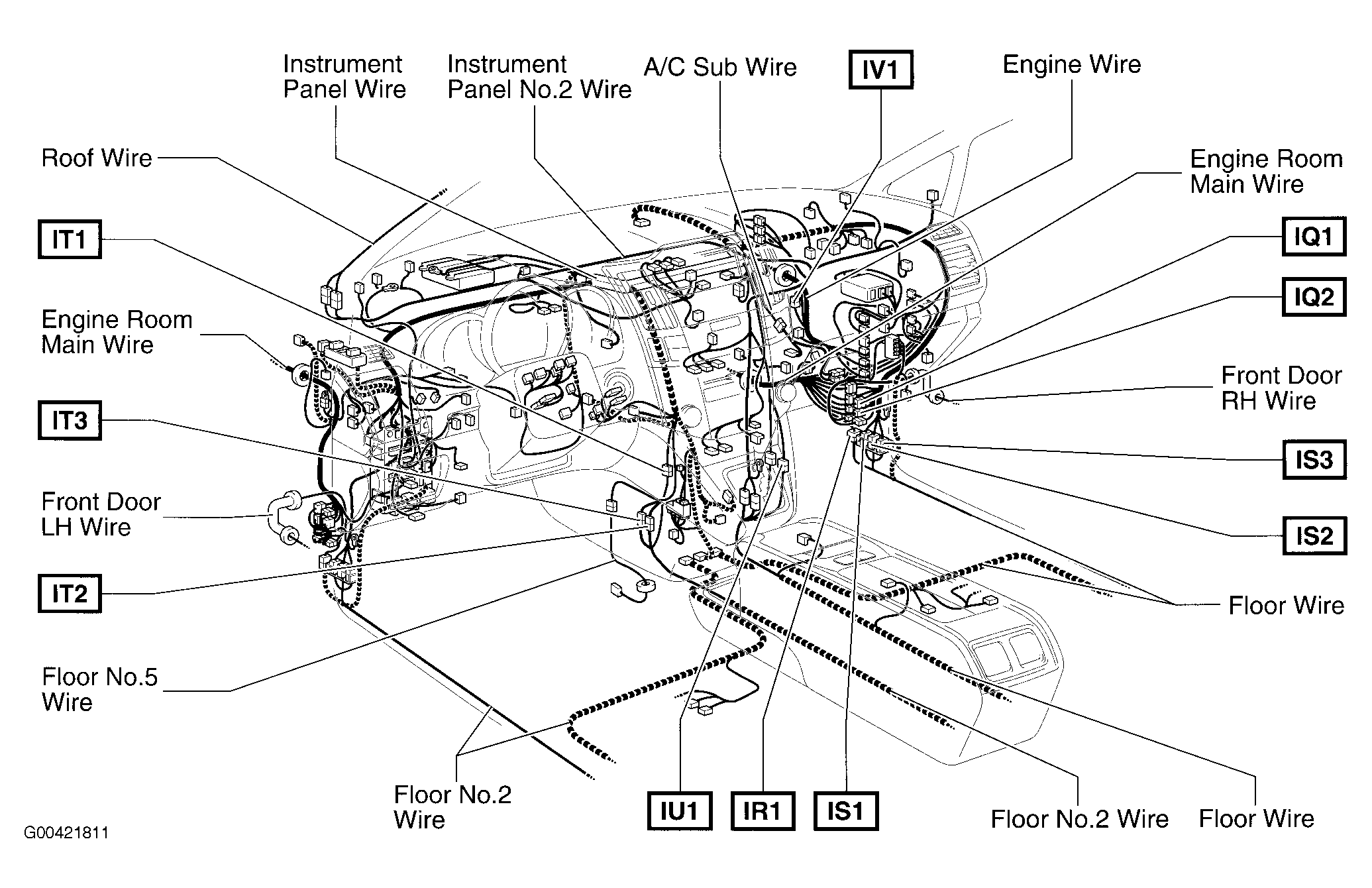 Instrument Panel Wire

Instrument Panel No.2 Wire

A/C Sub Wire

IV1

Engine Wire

Roof Wire

Engine Room Main Wire

IT1

IQ1

IQ2

Engine Room Main Wire

Front Door RH Wire

IT3

IS3

Front Door LH Wire

IS2

IT2

Floor Wire

Floor No.5 Wire

Floor No.2 Wire

IU1

IR1

IS1

Floor No.2 Wire

Floor Wire

G00421811