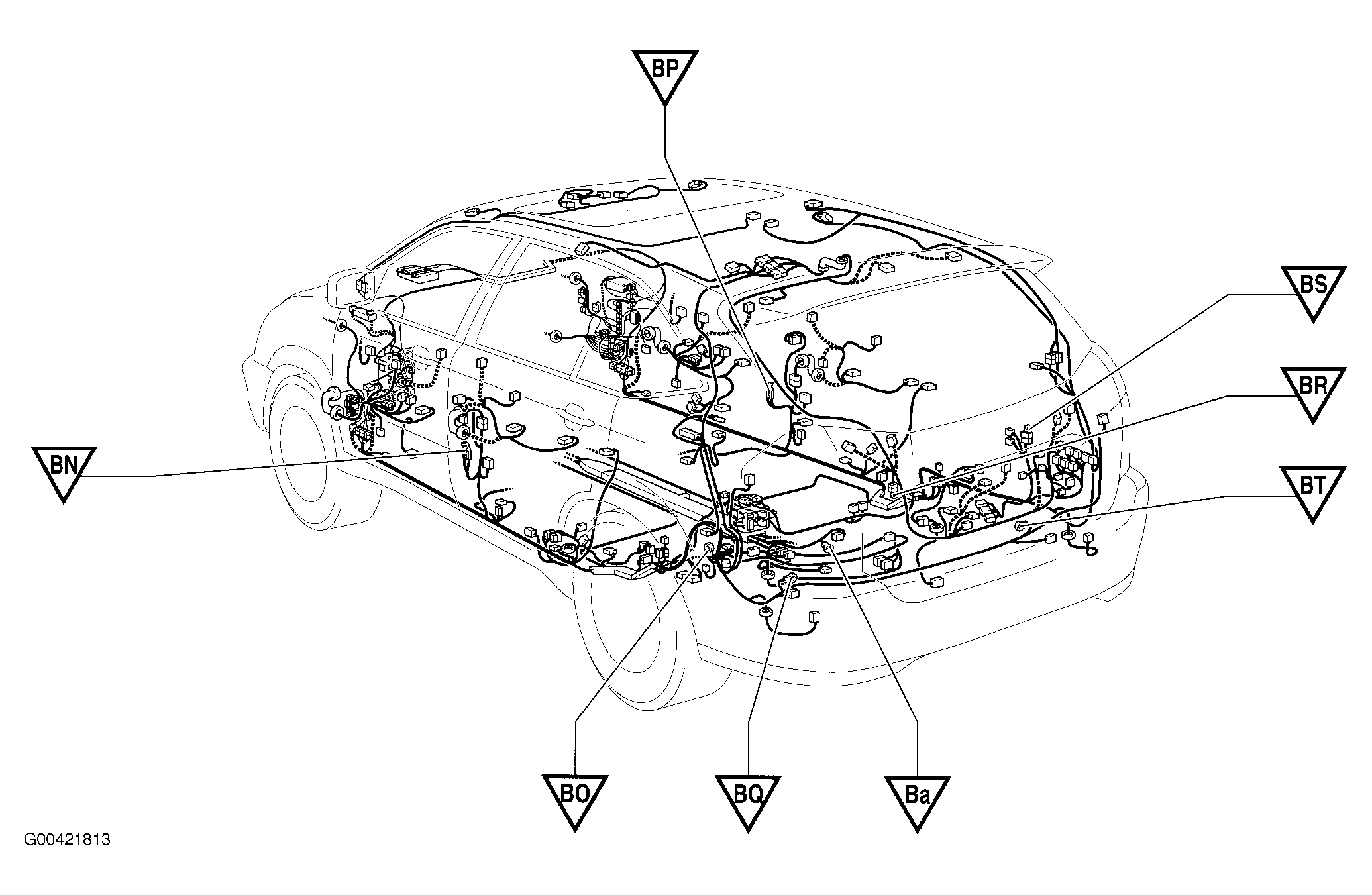 BP

BS

BR

BN

BT

BO

BQ

Ba

G00421813