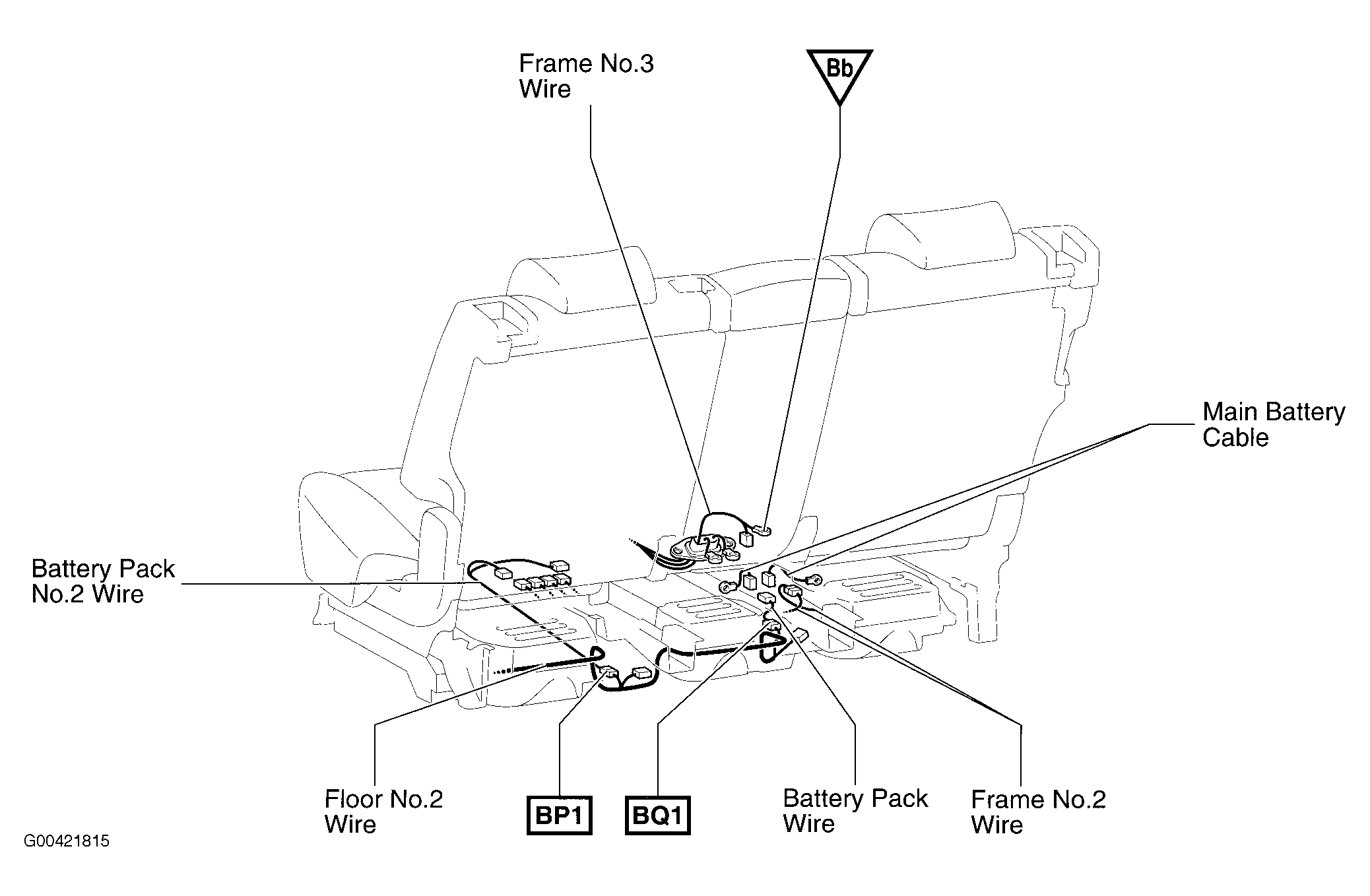 Frame No.3 Wire

Bb

Main Battery Cable

Battery Pack No.2 Wire

Floor No.2 Wire

BP1

BQ1

Battery Pack Wire

Frame No.2 Wire

G00421815