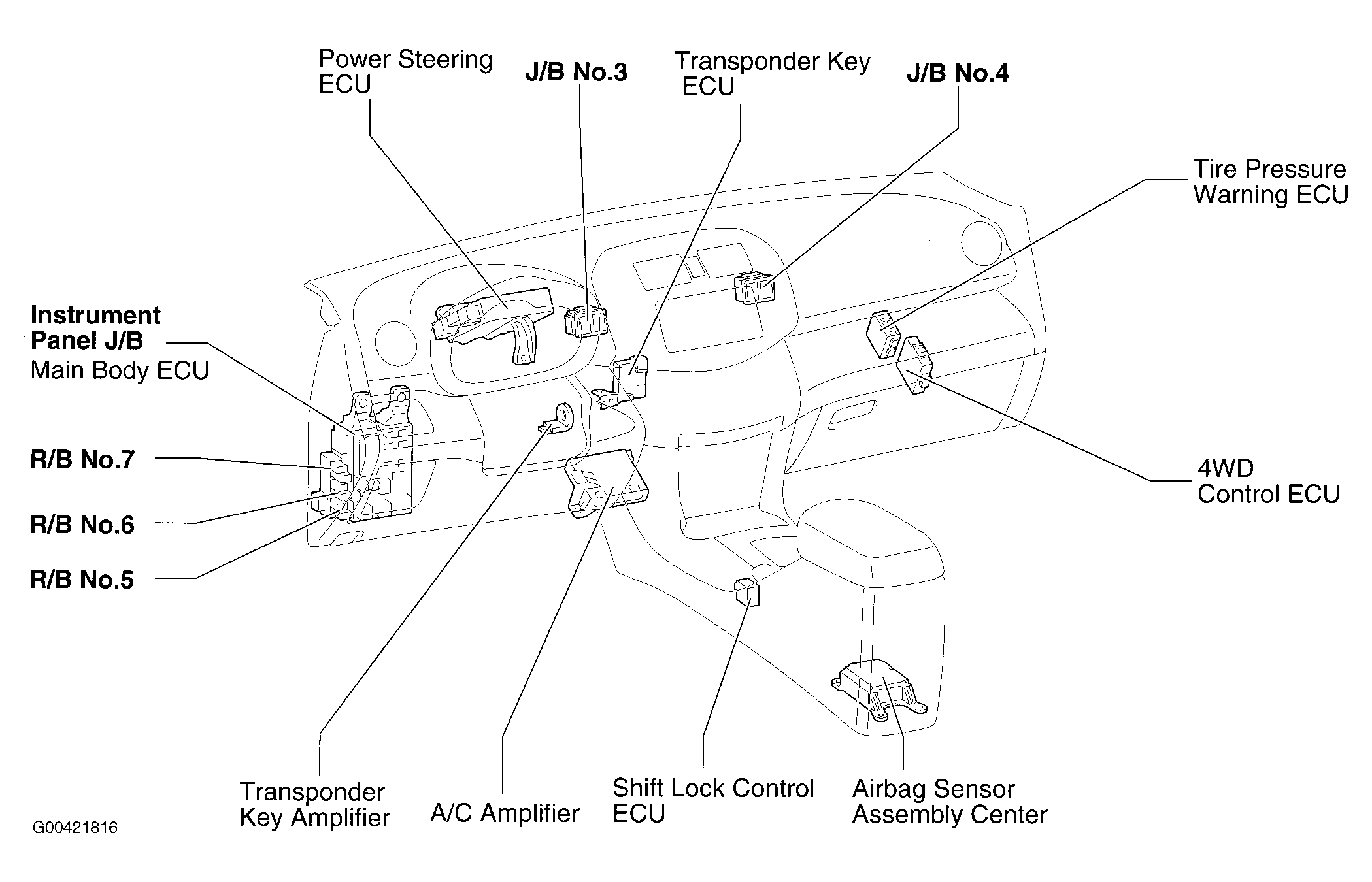 Power Steering ECU

J/B No.3

Transponder Key ECU

J/B No.4

Tire Pressure Warning ECU

Instrument Panel J/B
Main Body ECU

R/B No.7

R/B No.6

R/B No.5

4WD Control ECU

Transponder Key Amplifier

A/C Amplifier

Shift Lock Control ECU

Airbag Sensor Assembly Center

G00421816