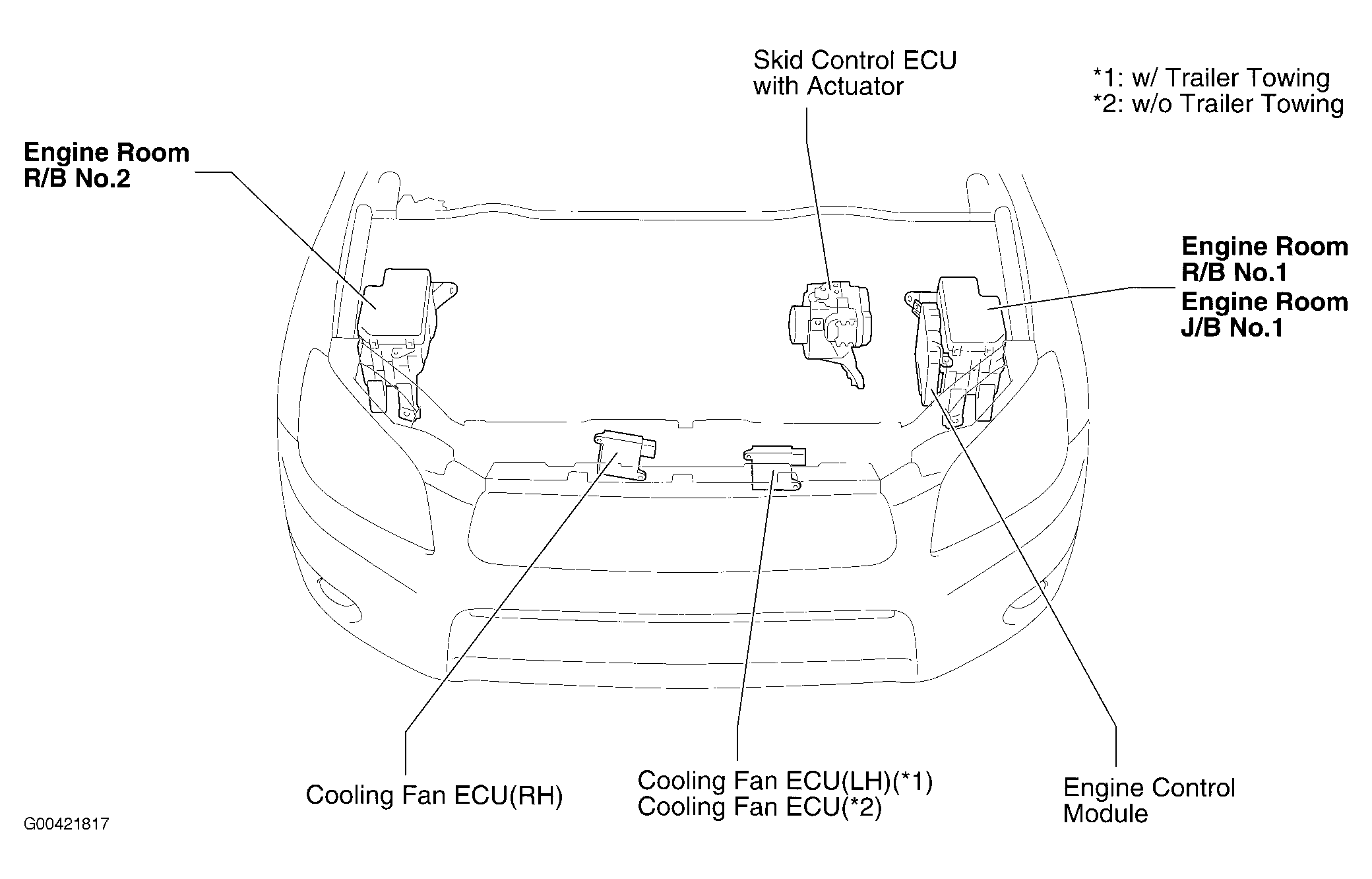 Skid Control ECU with Actuator

*1: w/ Trailer Towing
*2: w/o Trailer Towing

Engine Room R/B No.2

Engine Room R/B No.1
Engine Room J/B No.1

Cooling Fan ECU(RH)

Cooling Fan ECU(LH)(*1)
Cooling Fan ECU(*2)

Engine Control Module

G00421817