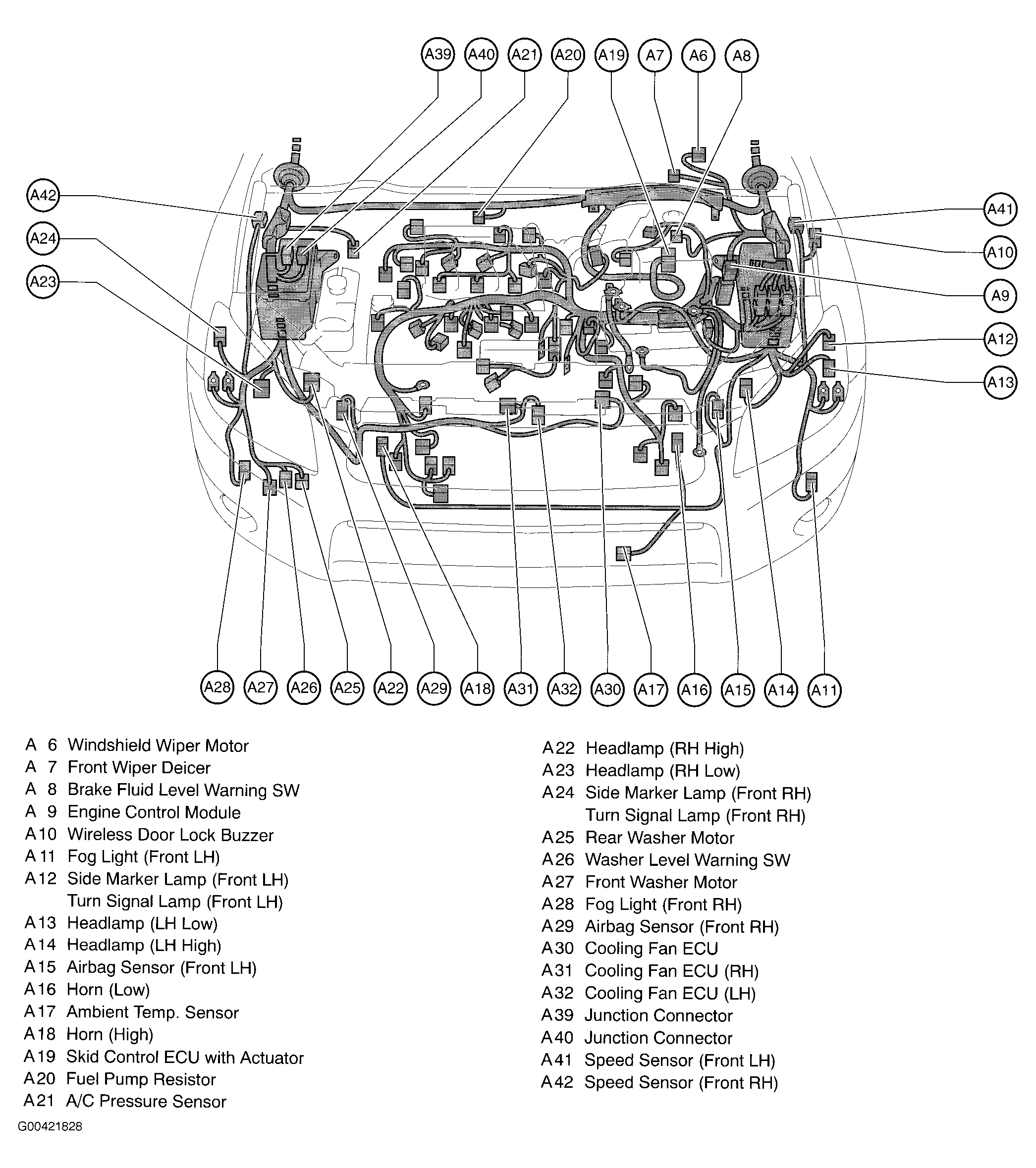 A39 A40 A21 A20 A19 A7 A6 A8

A42
A24
A23

A41
A10
A9
A12
A13

A28 A27 A26 A25 A22 A29 A18 A31 A32 A30 A17 A16 A15 A14 A11

A 6 Windshield Wiper Motor
A 7 Front Wiper Deicer
A 8 Brake Fluid Level Warning SW
A 9 Engine Control Module
A10 Wireless Door Lock Buzzer
A11 Fog Light (Front LH)
A12 Side Marker Lamp (Front LH)
Turn Signal Lamp (Front LH)
A13 Headlamp (LH Low)
A14 Headlamp (LH High)
A15 Airbag Sensor (Front LH)
A16 Horn (Low)
A17 Ambient Temp. Sensor
A18 Horn (High)
A19 Skid Control ECU with Actuator
A20 Fuel Pump Resistor
A21 A/C Pressure Sensor

A22 Headlamp (RH High)
A23 Headlamp (RH Low)
A24 Side Marker Lamp (Front RH)
Turn Signal Lamp (Front RH)
A25 Rear Washer Motor
A26 Washer Level Warning SW
A27 Front Washer Motor
A28 Fog Light (Front RH)
A29 Airbag Sensor (Front RH)
A30 Cooling Fan ECU
A31 Cooling Fan ECU (RH)
A32 Cooling Fan ECU (LH)
A39 Junction Connector
A40 Junction Connector
A41 Speed Sensor (Front LH)
A42 Speed Sensor (Front RH)

G00421828