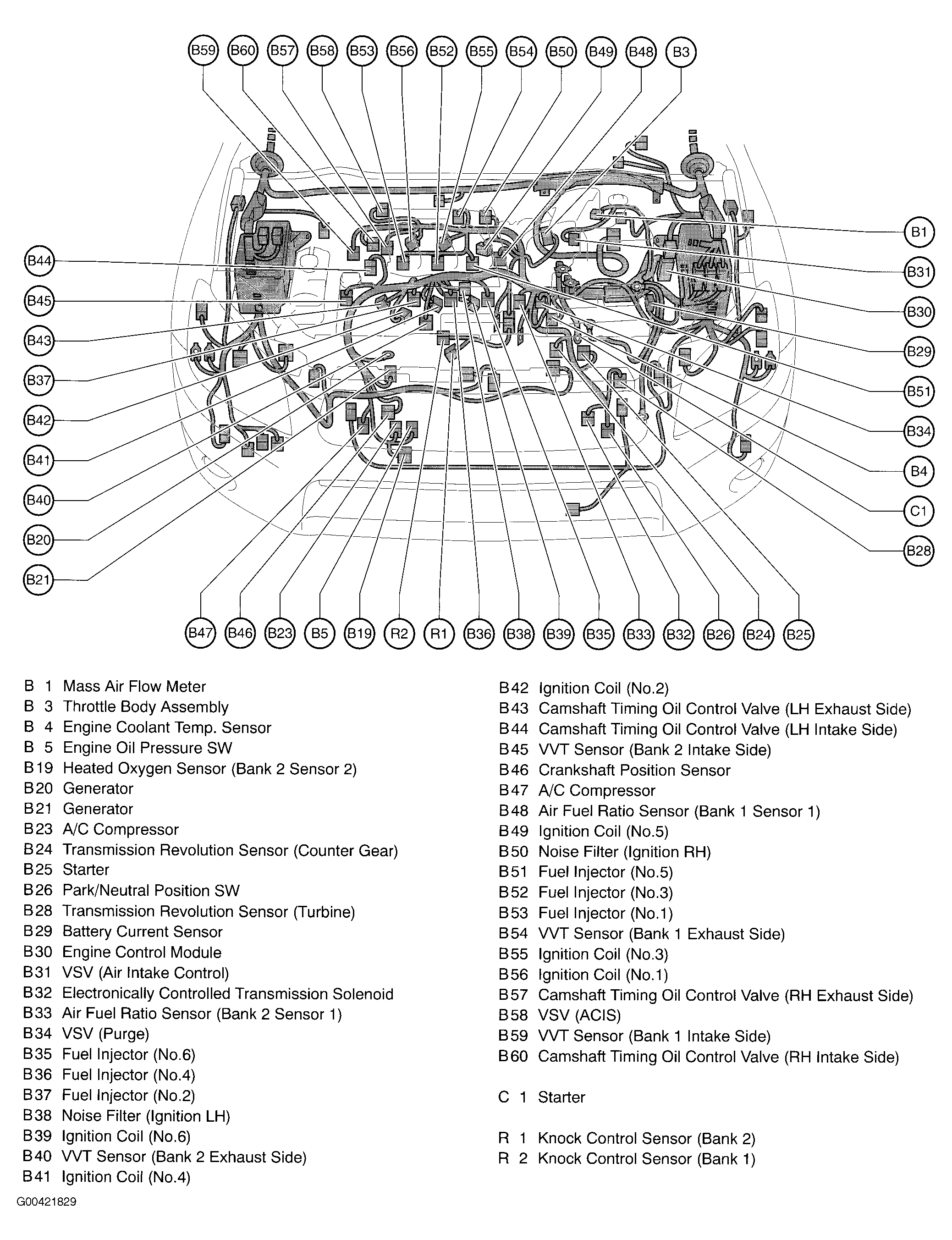 B59 B60 B57 B58 B53 B56 B52 B55 B54 B50 B49 B48 B3

B44 B45 B43 B37 B42 B41 B40 B20 B21

B1 B31 B30 B29 B51 B34 B4 C1 B28

B47 B46 B23 B5 B19 R2 R1 B36 B38 B39 B35 B33 B32 B26 B24 B25

B 1 Mass Air Flow Meter
B 3 Throttle Body Assembly
B 4 Engine Coolant Temp. Sensor
B 5 Engine Oil Pressure SW
B19 Heated Oxygen Sensor (Bank 2 Sensor 2)
B20 Generator
B21 Generator
B23 A/C Compressor
B24 Transmission Revolution Sensor (Counter Gear)
B25 Starter
B26 Park/Neutral Position SW
B28 Transmission Revolution Sensor (Turbine)
B29 Battery Current Sensor
B30 Engine Control Module
B31 VSV (Air Intake Control)
B32 Electronically Controlled Transmission Solenoid
B33 Air Fuel Ratio Sensor (Bank 2 Sensor 1)
B34 VSV (Purge)
B35 Fuel Injector (No.6)
B36 Fuel Injector (No.4)
B37 Fuel Injector (No.2)
B38 Noise Filter (Ignition LH)
B39 Ignition Coil (No.6)
B40 VVT Sensor (Bank 2 Exhaust Side)
B41 Ignition Coil (No.4)

B42 Ignition Coil (No.2)
B43 Camshaft Timing Oil Control Valve (LH Exhaust Side)
B44 Camshaft Timing Oil Control Valve (LH Intake Side)
B45 VVT Sensor (Bank 2 Intake Side)
B46 Crankshaft Position Sensor
B47 A/C Compressor
B48 Air Fuel Ratio Sensor (Bank 1 Sensor 1)
B49 Ignition Coil (No.5)
B50 Noise Filter (Ignition RH)
B51 Fuel Injector (No.5)
B52 Fuel Injector (No.3)
B53 Fuel Injector (No.1)
B54 VVT Sensor (Bank 1 Exhaust Side)
B55 Ignition Coil (No.3)
B56 Ignition Coil (No.1)
B57 Camshaft Timing Oil Control Valve (RH Exhaust Side)
B58 VSV (ACIS)
B59 VVT Sensor (Bank 1 Intake Side)
B60 Camshaft Timing Oil Control Valve (RH Intake Side)

C 1 Starter

R 1 Knock Control Sensor (Bank 2)
R 2 Knock Control Sensor (Bank 1)

G00421829