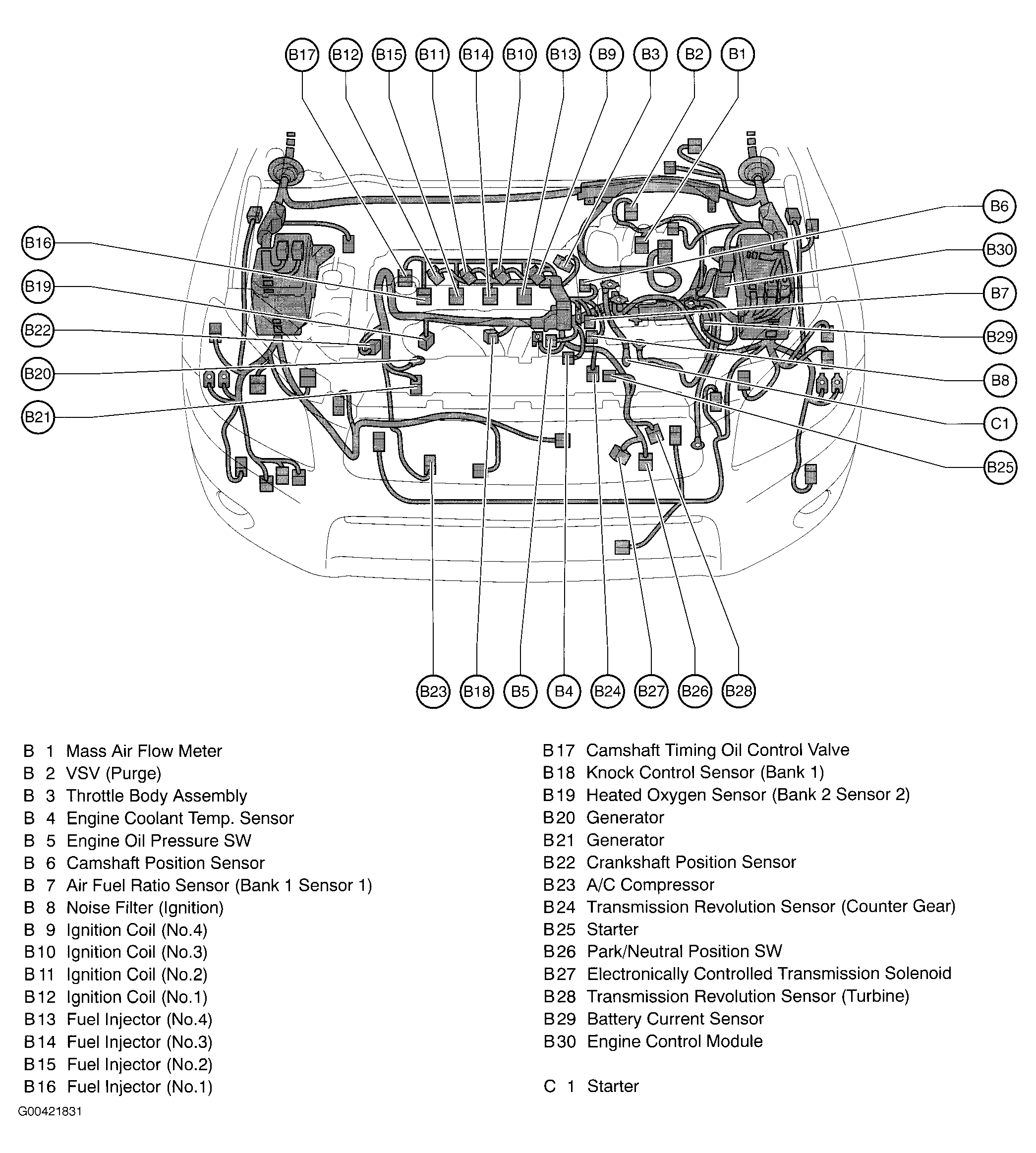 B17 B12 B15 B11 B14 B10 B13 B9 B3 B2 B1

B16
B19
B22
B20
B21

B6
B30
B7
B29
B8
C1
B25

B23 B18 B5 B4 B24 B27 B26 B28

B 1 Mass Air Flow Meter
B 2 VSV (Purge)
B 3 Throttle Body Assembly
B 4 Engine Coolant Temp. Sensor
B 5 Engine Oil Pressure SW
B 6 Camshaft Position Sensor
B 7 Air Fuel Ratio Sensor (Bank 1 Sensor 1)
B 8 Noise Filter (Ignition)
B 9 Ignition Coil (No.4)
B10 Ignition Coil (No.3)
B11 Ignition Coil (No.2)
B12 Ignition Coil (No.1)
B13 Fuel Injector (No.4)
B14 Fuel Injector (No.3)
B15 Fuel Injector (No.2)
B16 Fuel Injector (No.1)

B17 Camshaft Timing Oil Control Valve
B18 Knock Control Sensor (Bank 1)
B19 Heated Oxygen Sensor (Bank 2 Sensor 2)
B20 Generator
B21 Generator
B22 Crankshaft Position Sensor
B23 A/C Compressor
B24 Transmission Revolution Sensor (Counter Gear)
B25 Starter
B26 Park/Neutral Position SW
B27 Electronically Controlled Transmission Solenoid
B28 Transmission Revolution Sensor (Turbine)
B29 Battery Current Sensor
B30 Engine Control Module

C 1 Starter

G00421831