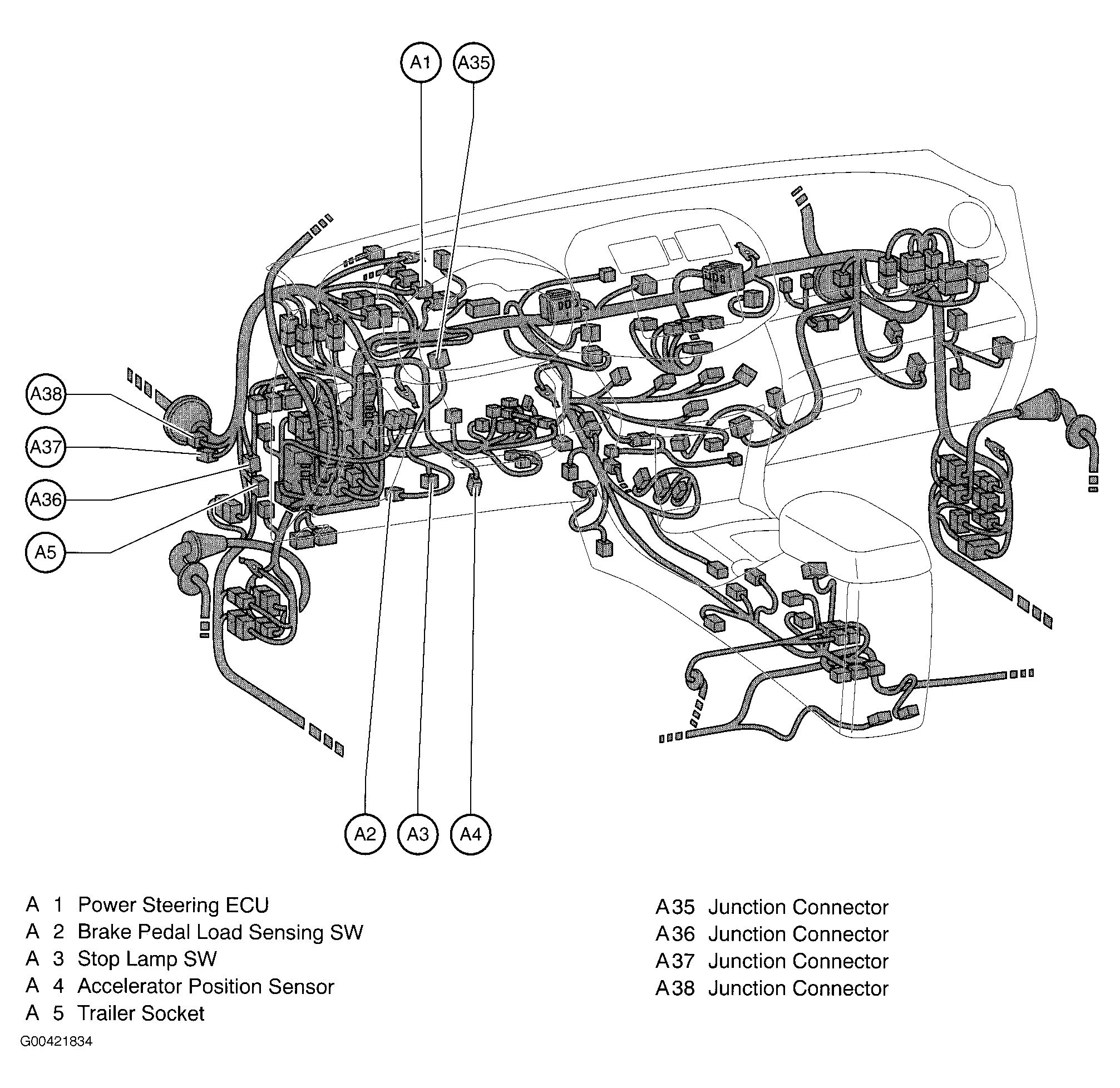 A1
A35
A38
A37
A36
A5
A2
A3
A4

A 1 Power Steering ECU
A 2 Brake Pedal Load Sensing SW
A 3 Stop Lamp SW
A 4 Accelerator Position Sensor
A 5 Trailer Socket

A35 Junction Connector
A36 Junction Connector
A37 Junction Connector
A38 Junction Connector

G00421834