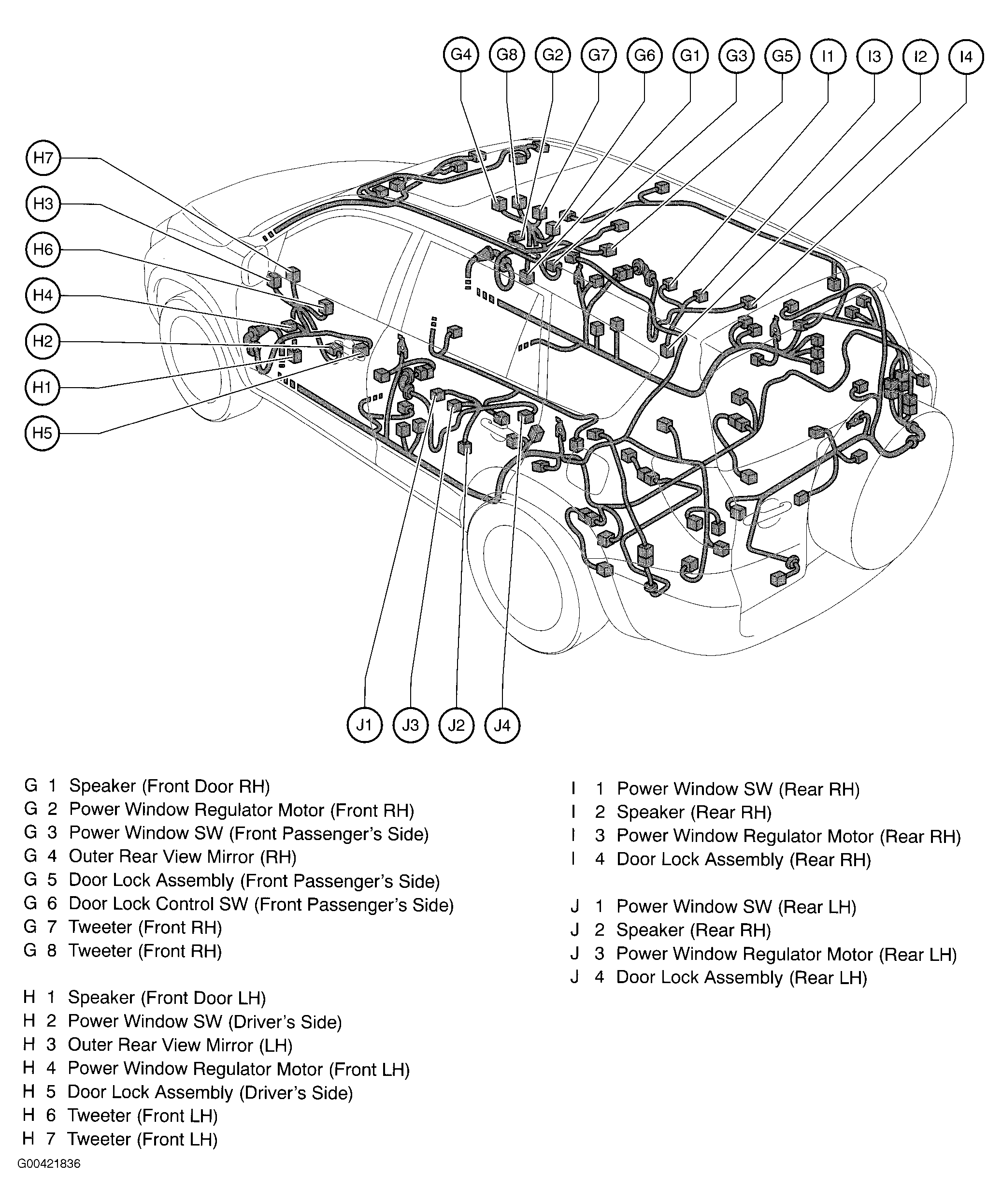 G4 G8 G2 G7 G6 G1 G3 G5 I1 I3 I2 I4

H7
H3
H6
H4
H2
H1
H5

J1 J3 J2 J4

G 1 Speaker (Front Door RH)
G 2 Power Window Regulator Motor (Front RH)
G 3 Power Window SW (Front Passenger's Side)
G 4 Outer Rear View Mirror (RH)
G 5 Door Lock Assembly (Front Passenger's Side)
G 6 Door Lock Control SW (Front Passenger's Side)
G 7 Tweeter (Front RH)
G 8 Tweeter (Front RH)

H 1 Speaker (Front Door LH)
H 2 Power Window SW (Driver's Side)
H 3 Outer Rear View Mirror (LH)
H 4 Power Window Regulator Motor (Front LH)
H 5 Door Lock Assembly (Driver's Side)
H 6 Tweeter (Front LH)
H 7 Tweeter (Front LH)

I 1 Power Window SW (Rear RH)
I 2 Speaker (Rear RH)
I 3 Power Window Regulator Motor (Rear RH)
I 4 Door Lock Assembly (Rear RH)

J 1 Power Window SW (Rear LH)
J 2 Speaker (Rear RH)
J 3 Power Window Regulator Motor (Rear LH)
J 4 Door Lock Assembly (Rear LH)

G00421836