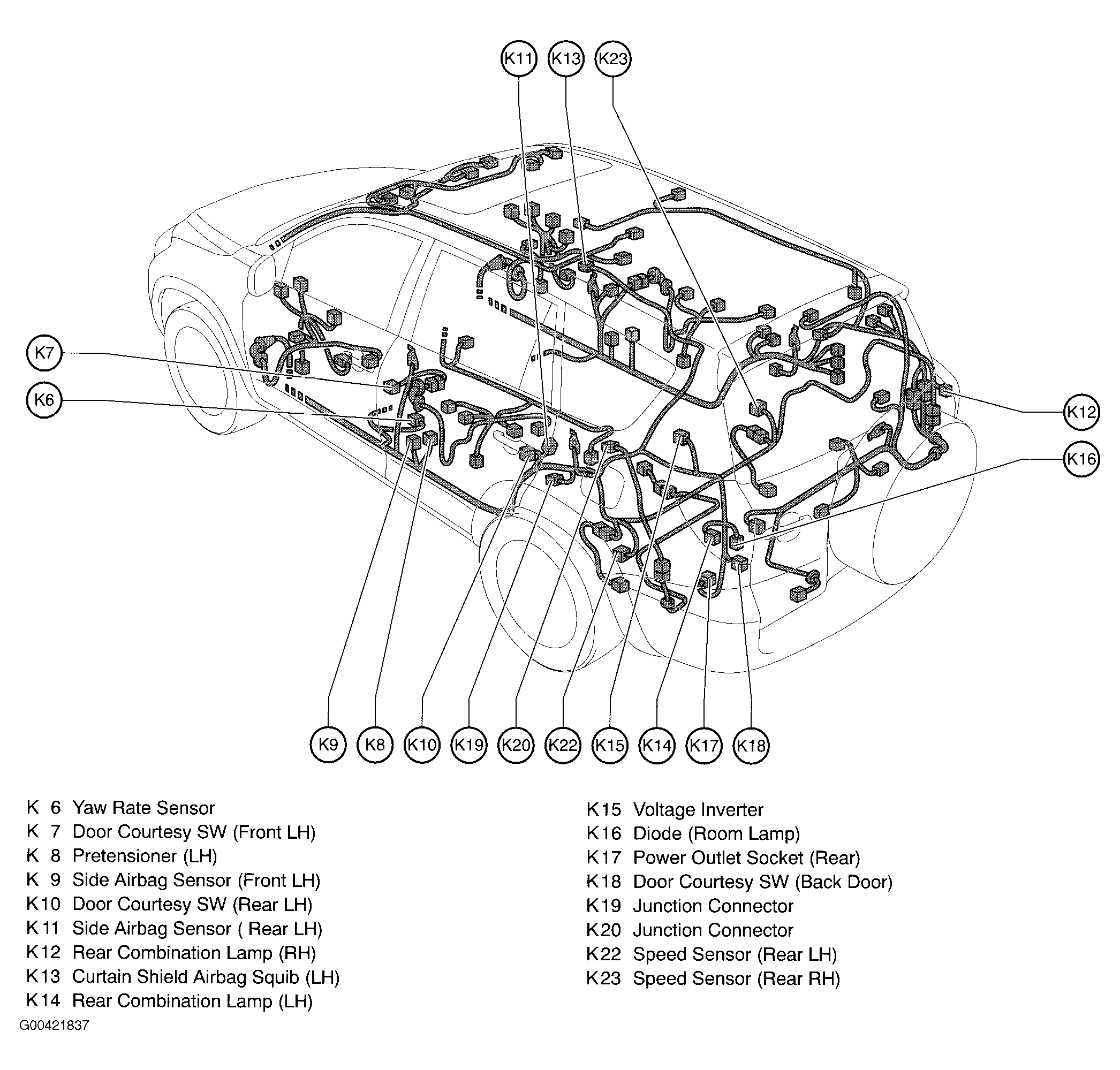 K11 K13 K23

K7

K6

K12

K16

K9 K8 K10 K19 K20 K22 K15 K14 K17 K18

K 6 Yaw Rate Sensor
K 7 Door Courtesy SW (Front LH)
K 8 Pretensioner (LH)
K 9 Side Airbag Sensor (Front LH)
K10 Door Courtesy SW (Rear LH)
K11 Side Airbag Sensor ( Rear LH)
K12 Rear Combination Lamp (RH)
K13 Curtain Shield Airbag Squib (LH)
K14 Rear Combination Lamp (LH)

K15 Voltage Inverter
K16 Diode (Room Lamp)
K17 Power Outlet Socket (Rear)
K18 Door Courtesy SW (Back Door)
K19 Junction Connector
K20 Junction Connector
K22 Speed Sensor (Rear LH)
K23 Speed Sensor (Rear RH)

G00421837