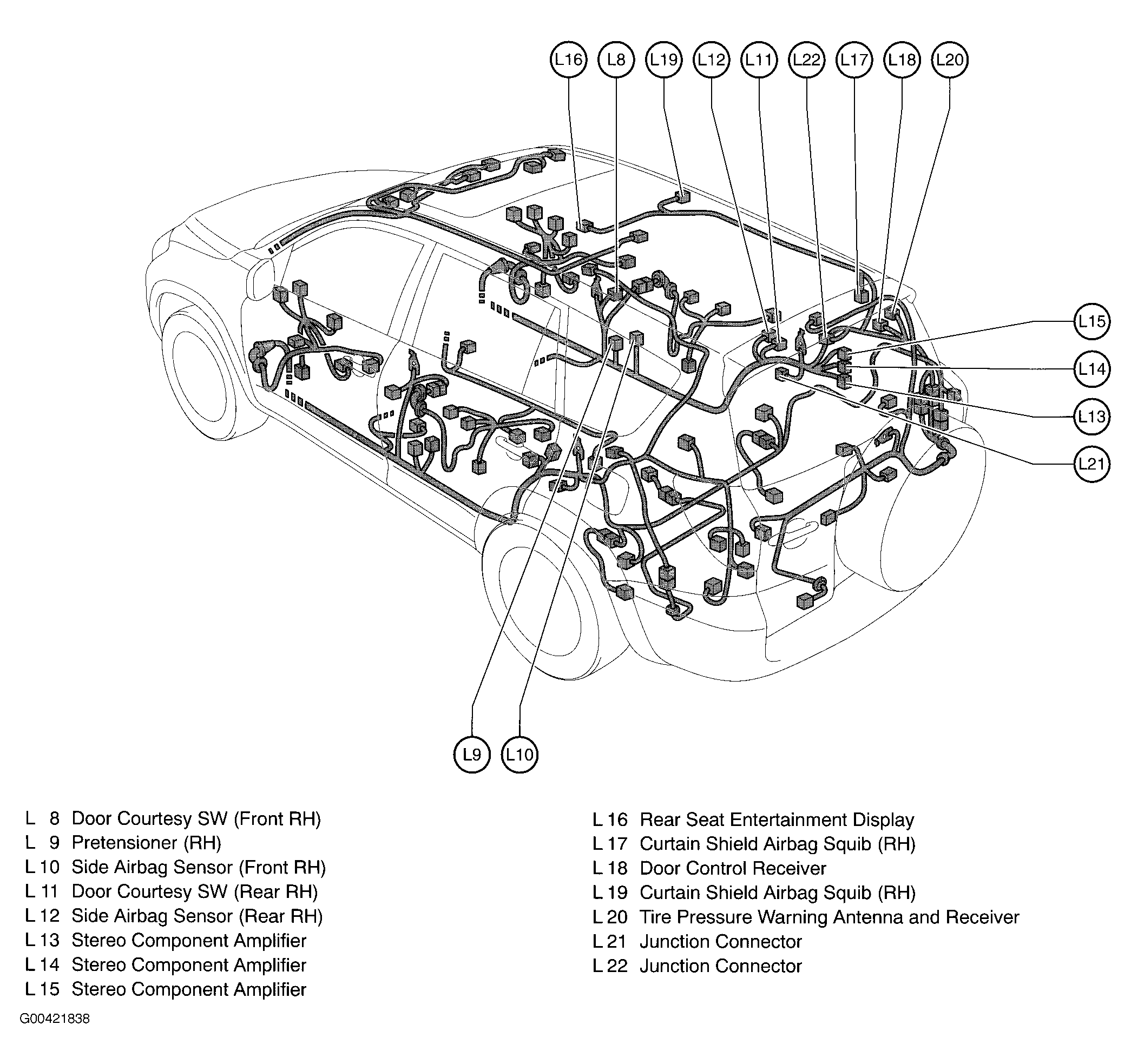 L16 L8 L19 L12 L11 L22 L17 L18 L20

L15
L14
L13
L21

L9 L10

L 8 Door Courtesy SW (Front RH)
L 9 Pretensioner (RH)
L 10 Side Airbag Sensor (Front RH)
L 11 Door Courtesy SW (Rear RH)
L 12 Side Airbag Sensor (Rear RH)
L 13 Stereo Component Amplifier
L 14 Stereo Component Amplifier
L 15 Stereo Component Amplifier

L 16 Rear Seat Entertainment Display
L 17 Curtain Shield Airbag Squib (RH)
L 18 Door Control Receiver
L 19 Curtain Shield Airbag Squib (RH)
L 20 Tire Pressure Warning Antenna and Receiver
L 21 Junction Connector
L 22 Junction Connector

G00421838