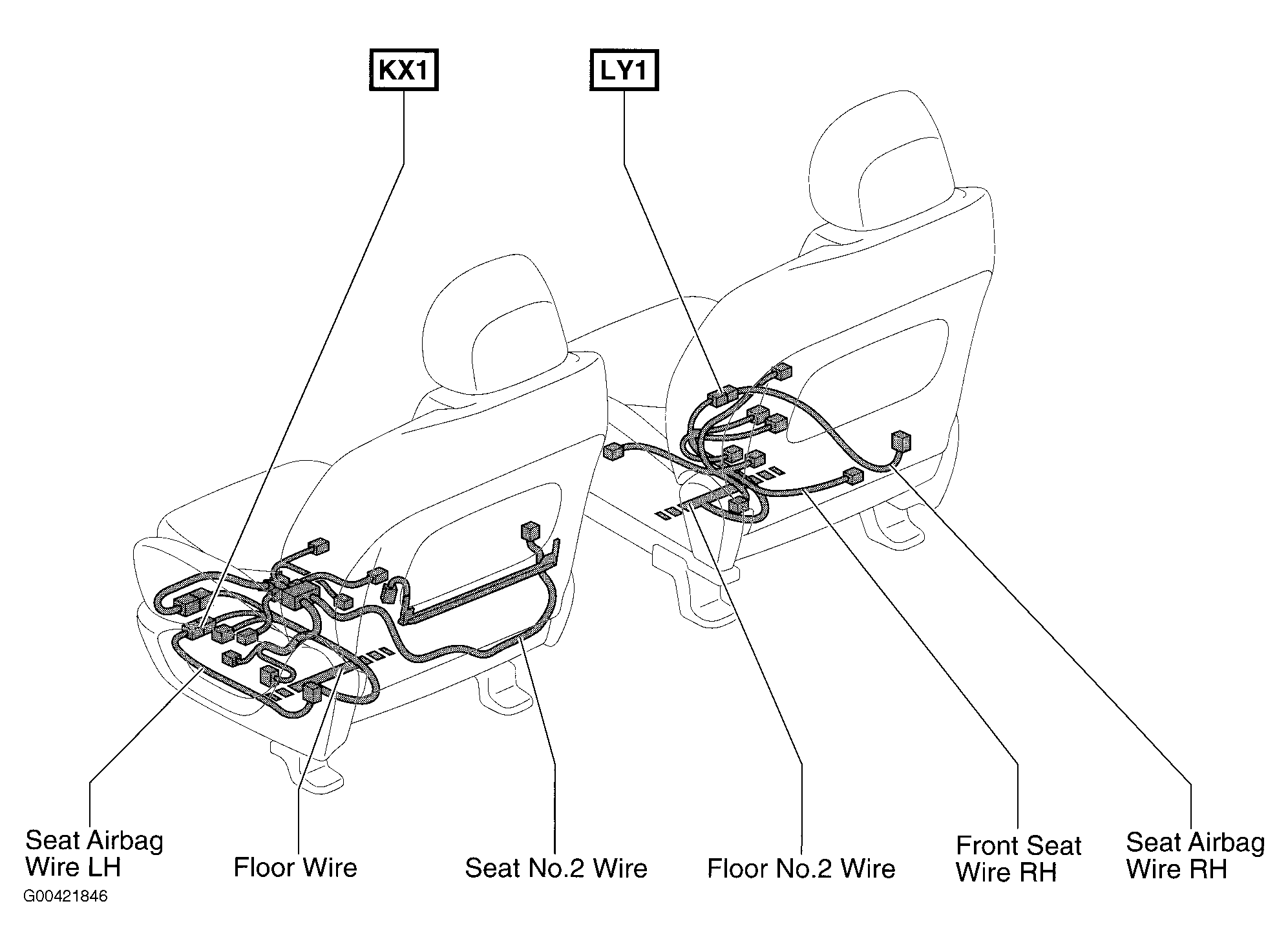 KX1

LY1

Seat Airbag Wire LH

Floor Wire

Seat No.2 Wire

Floor No.2 Wire

Front Seat Wire RH

Seat Airbag Wire RH

G00421846