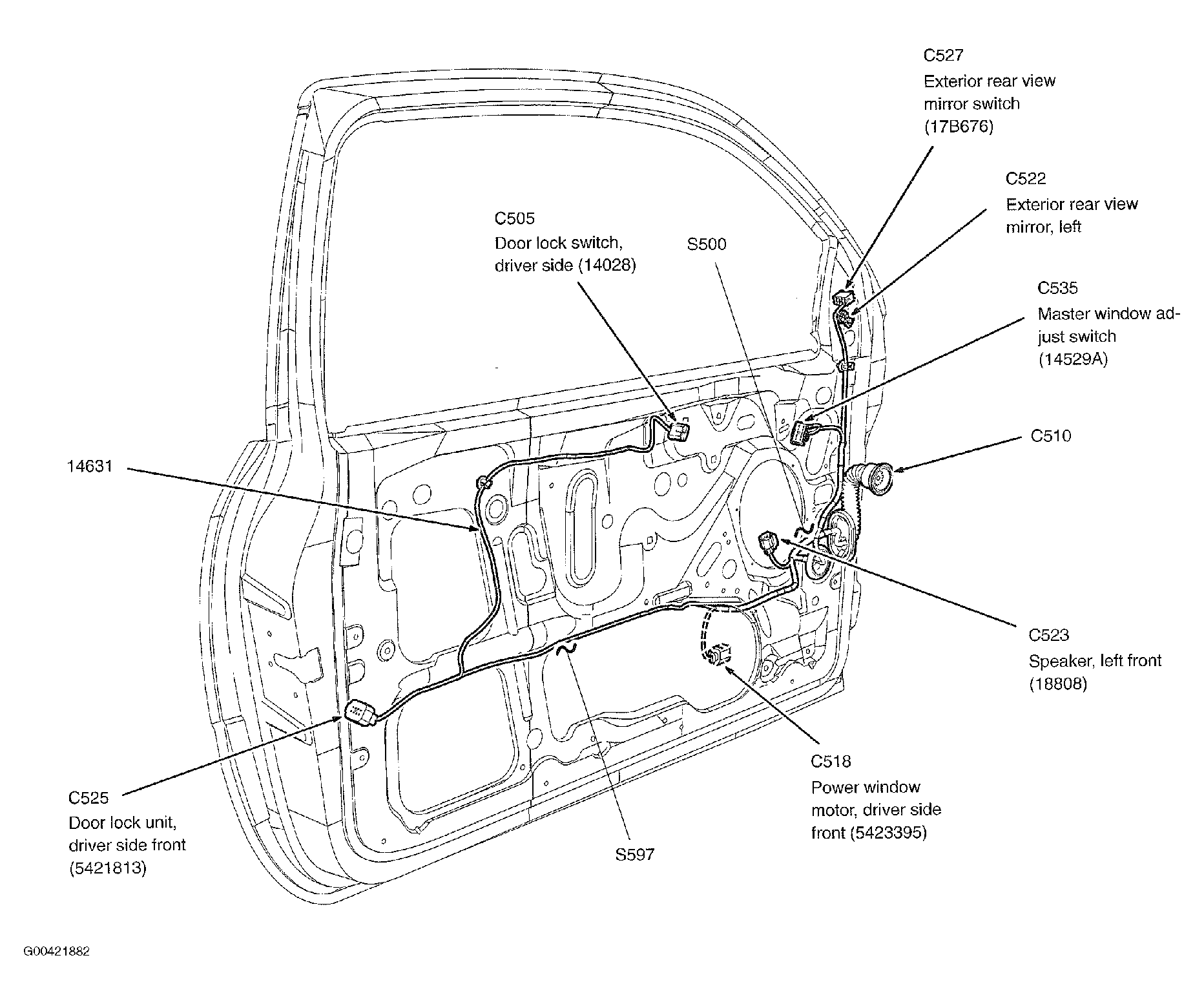 C527
Exterior rear view mirror switch (17B676)

C522
Exterior rear view mirror, left

C505
Door lock switch, driver side (14028)

S500

C535
Master window adjust switch (14529A)

C510

14631

C523
Speaker, left front (18808)

C518
Power window motor, driver side front (5423395)

C525
Door lock unit, driver side front (5421813)

S597

G00421882