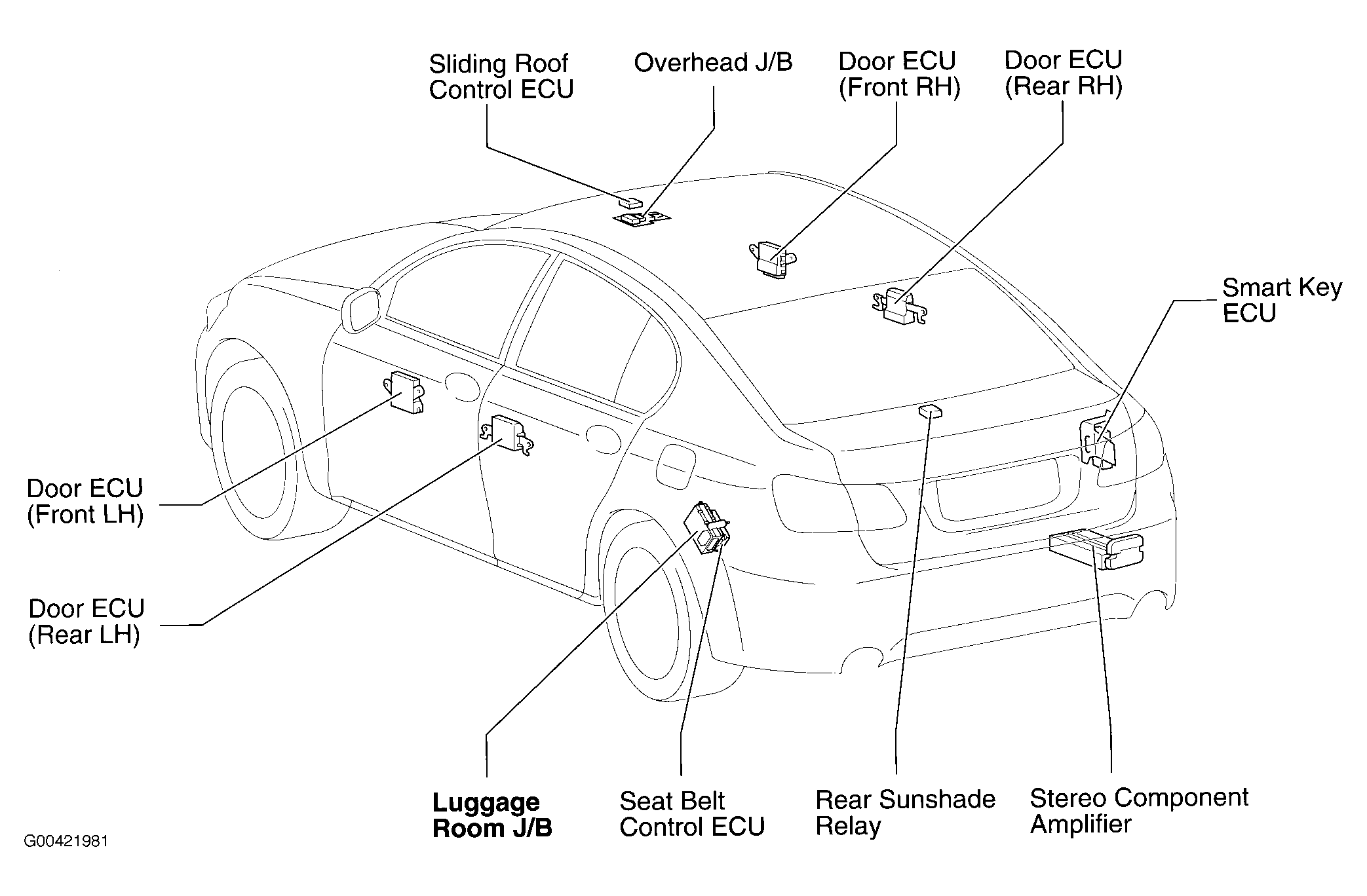 Sliding Roof Control ECU

Overhead J/B

Door ECU (Front RH)

Door ECU (Rear RH)

Smart Key ECU

Door ECU (Front LH)

Door ECU (Rear LH)

Luggage Room J/B

Seat Belt Control ECU

Rear Sunshade Relay

Stereo Component Amplifier

G00421981