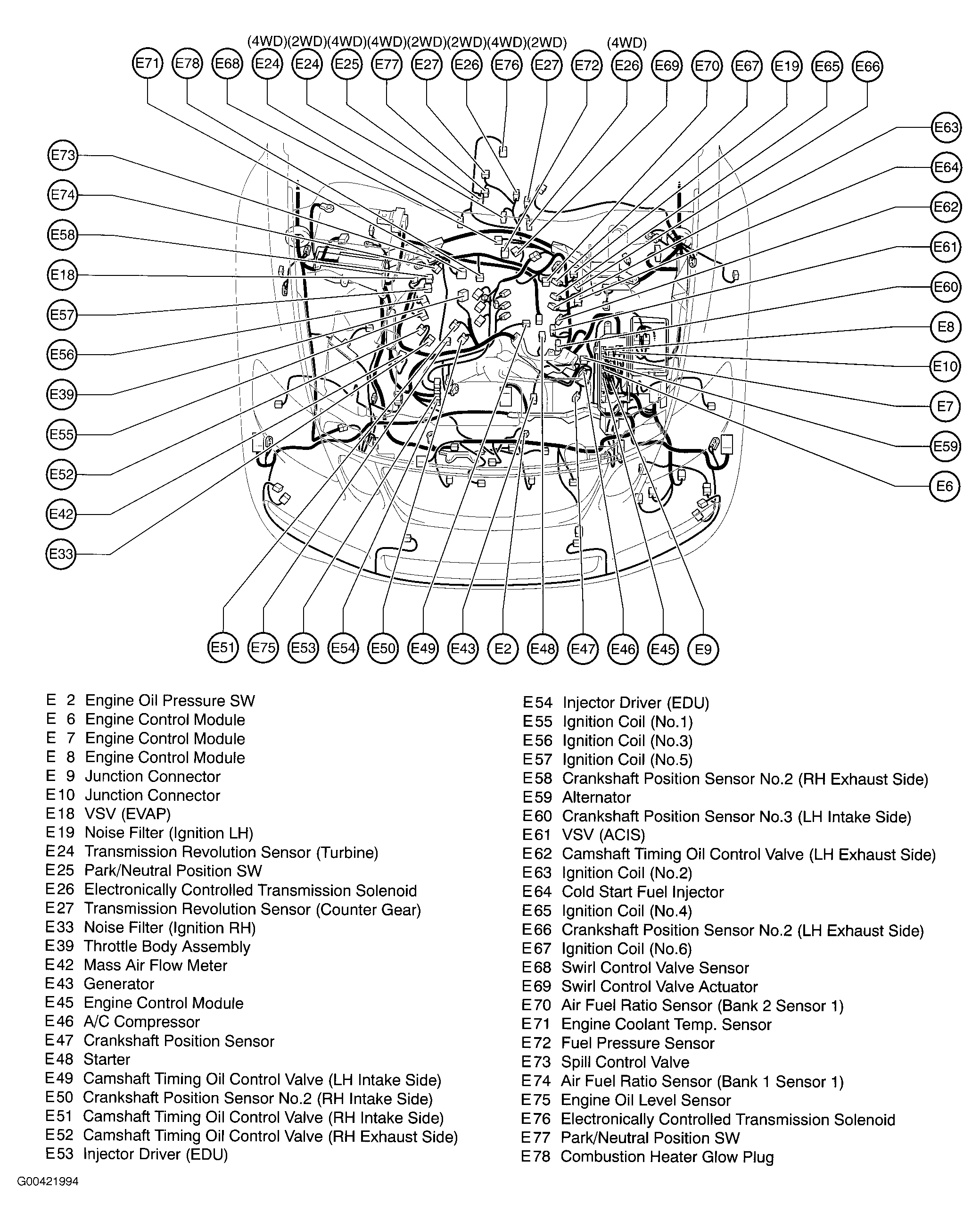 (4WD)(2WD)(4WD)(4WD)(2WD)(2WD)(4WD)(2WD) (4WD)

E71 E78 E68 E24 E24 E25 E77 E27 E26 E76 E27 E72 E26 E69 E70 E67 E19 E65 E66

E73 E74 E58 E18 E57 E56 E39 E55 E52 E42 E33

E63 E64 E62 E61 E60 E8 E10 E7 E59 E6

E51 E75 E53 E54 E50 E49 E43 E2 E48 E47 E46 E45 E9

E 2 Engine Oil Pressure SW
E 6 Engine Control Module
E 7 Engine Control Module
E 8 Engine Control Module
E 9 Junction Connector
E10 Junction Connector
E18 VSV (EVAP)
E19 Noise Filter (Ignition LH)
E24 Transmission Revolution Sensor (Turbine)
E25 Park/Neutral Position SW
E26 Electronically Controlled Transmission Solenoid
E27 Transmission Revolution Sensor (Counter Gear)
E33 Noise Filter (Ignition RH)
E39 Throttle Body Assembly
E42 Mass Air Flow Meter
E43 Generator
E45 Engine Control Module
E46 A/C Compressor
E47 Crankshaft Position Sensor
E48 Starter
E49 Camshaft Timing Oil Control Valve (LH Intake Side)
E50 Crankshaft Position Sensor No.2 (RH Intake Side)
E51 Camshaft Timing Oil Control Valve (RH Intake Side)
E52 Camshaft Timing Oil Control Valve (RH Exhaust Side)
E53 Injector Driver (EDU)

E54 Injector Driver (EDU)
E55 Ignition Coil (No.1)
E56 Ignition Coil (No.3)
E57 Ignition Coil (No.5)
E58 Crankshaft Position Sensor No.2 (RH Exhaust Side)
E59 Alternator
E60 Crankshaft Position Sensor No.3 (LH Intake Side)
E61 VSV (ACIS)
E62 Camshaft Timing Oil Control Valve (LH Exhaust Side)
E63 Ignition Coil (No.2)
E64 Cold Start Fuel Injector
E65 Ignition Coil (No.4)
E66 Crankshaft Position Sensor No.2 (LH Exhaust Side)
E67 Ignition Coil (No.6)
E68 Swirl Control Valve Sensor
E69 Swirl Control Valve Actuator
E70 Air Fuel Ratio Sensor (Bank 2 Sensor 1)
E71 Engine Coolant Temp. Sensor
E72 Fuel Pressure Sensor
E73 Spill Control Valve
E74 Air Fuel Ratio Sensor (Bank 1 Sensor 1)
E75 Engine Oil Level Sensor
E76 Electronically Controlled Transmission Solenoid
E77 Park/Neutral Position SW
E78 Combustion Heater Glow Plug

G00421994