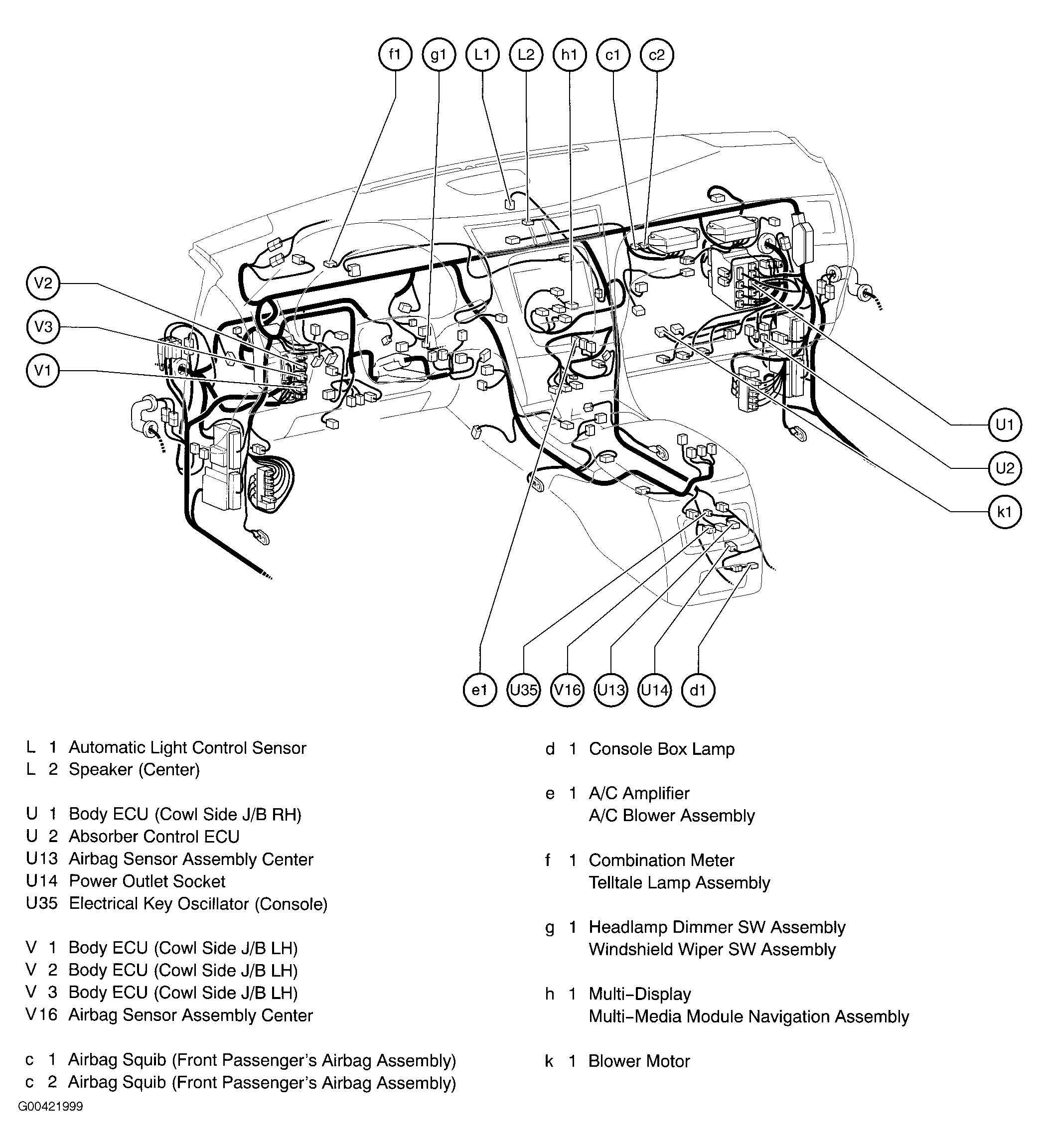 f1 g1 L1 L2 h1 c1 c2

V2
V3
V1

U1
U2
k1

e1 U35 V16 U13 U14 d1

L 1 Automatic Light Control Sensor
L 2 Speaker (Center)

U 1 Body ECU (Cowl Side J/B RH)
U 2 Absorber Control ECU
U13 Airbag Sensor Assembly Center
U14 Power Outlet Socket
U35 Electrical Key Oscillator (Console)

V 1 Body ECU (Cowl Side J/B LH)
V 2 Body ECU (Cowl Side J/B LH)
V 3 Body ECU (Cowl Side J/B LH)
V16 Airbag Sensor Assembly Center

c 1 Airbag Squib (Front Passenger's Airbag Assembly)
c 2 Airbag Squib (Front Passenger's Airbag Assembly)

d 1 Console Box Lamp

e 1 A/C Amplifier
A/C Blower Assembly

f 1 Combination Meter
Telltale Lamp Assembly

g 1 Headlamp Dimmer SW Assembly
Windshield Wiper SW Assembly

h 1 Multi-Display
Multi-Media Module Navigation Assembly

k 1 Blower Motor

G00421999