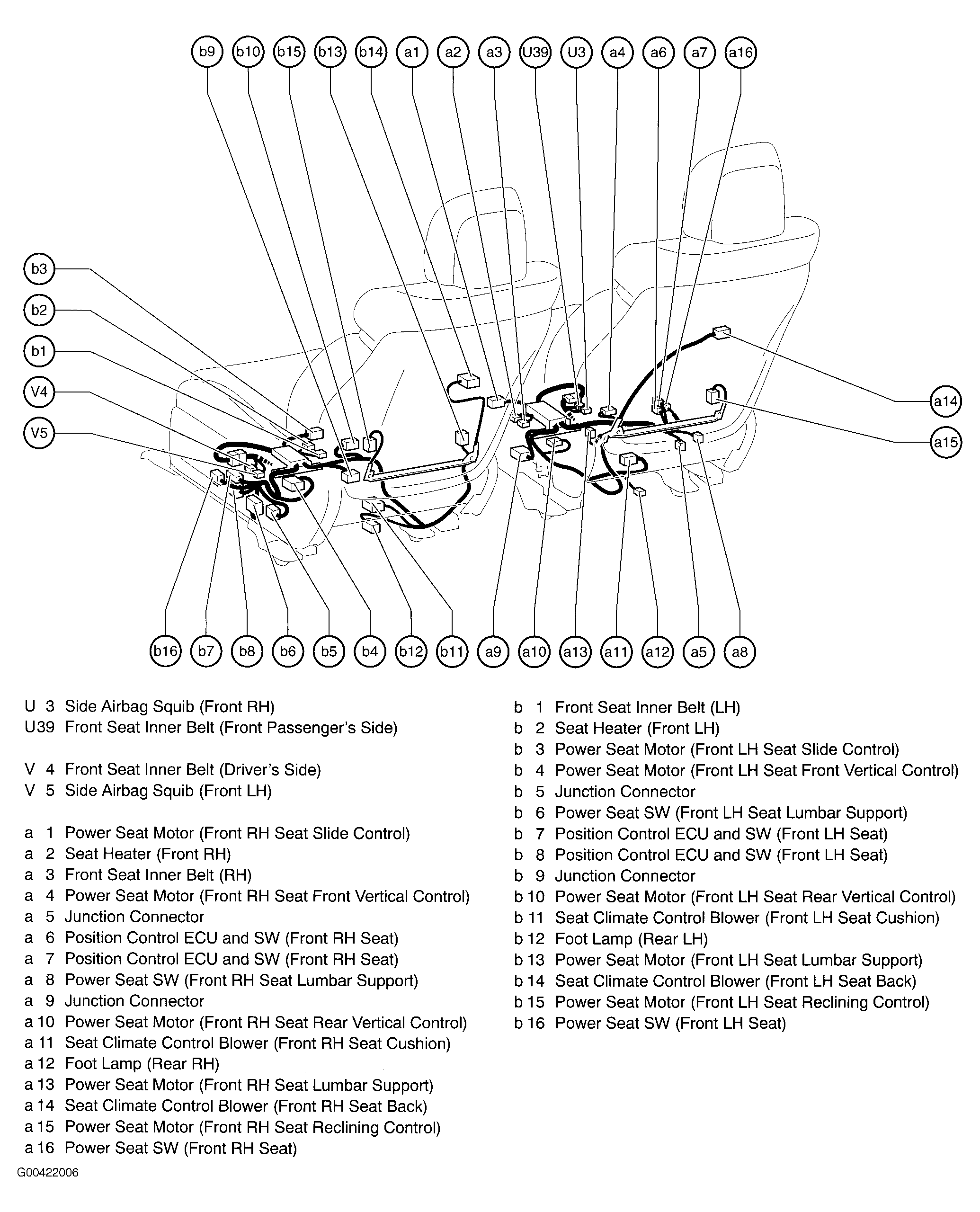 b9 b10 b15 b13 b14 a1 a2 a3 U39 U3 a4 a6 a7 a16

b3
b2
b1
V4
V5

a14
a15

b16 b7 b8 b6 b5 b4 b12 b11 a9 a10 a13 a11 a12 a5 a8

U 3 Side Airbag Squib (Front RH)
U39 Front Seat Inner Belt (Front Passenger's Side)

V 4 Front Seat Inner Belt (Driver's Side)
V 5 Side Airbag Squib (Front LH)

a 1 Power Seat Motor (Front RH Seat Slide Control)
a 2 Seat Heater (Front RH)
a 3 Front Seat Inner Belt (RH)
a 4 Power Seat Motor (Front RH Seat Front Vertical Control)
a 5 Junction Connector
a 6 Position Control ECU and SW (Front RH Seat)
a 7 Position Control ECU and SW (Front RH Seat)
a 8 Power Seat SW (Front RH Seat Lumbar Support)
a 9 Junction Connector
a 10 Power Seat Motor (Front RH Seat Rear Vertical Control)
a 11 Seat Climate Control Blower (Front RH Seat Cushion)
a 12 Foot Lamp (Rear RH)
a 13 Power Seat Motor (Front RH Seat Lumbar Support)
a 14 Seat Climate Control Blower (Front RH Seat Back)
a 15 Power Seat Motor (Front RH Seat Reclining Control)
a 16 Power Seat SW (Front RH Seat)

b 1 Front Seat Inner Belt (LH)
b 2 Seat Heater (Front LH)
b 3 Power Seat Motor (Front LH Seat Slide Control)
b 4 Power Seat Motor (Front LH Seat Front Vertical Control)
b 5 Junction Connector
b 6 Power Seat SW (Front LH Seat Lumbar Support)
b 7 Position Control ECU and SW (Front LH Seat)
b 8 Position Control ECU and SW (Front LH Seat)
b 9 Junction Connector
b 10 Power Seat Motor (Front LH Seat Rear Vertical Control)
b 11 Seat Climate Control Blower (Front LH Seat Cushion)
b 12 Foot Lamp (Rear LH)
b 13 Power Seat Motor (Front LH Seat Lumbar Support)
b 14 Seat Climate Control Blower (Front LH Seat Back)
b 15 Power Seat Motor (Front LH Seat Reclining Control)
b 16 Power Seat SW (Front LH Seat)

G00422006