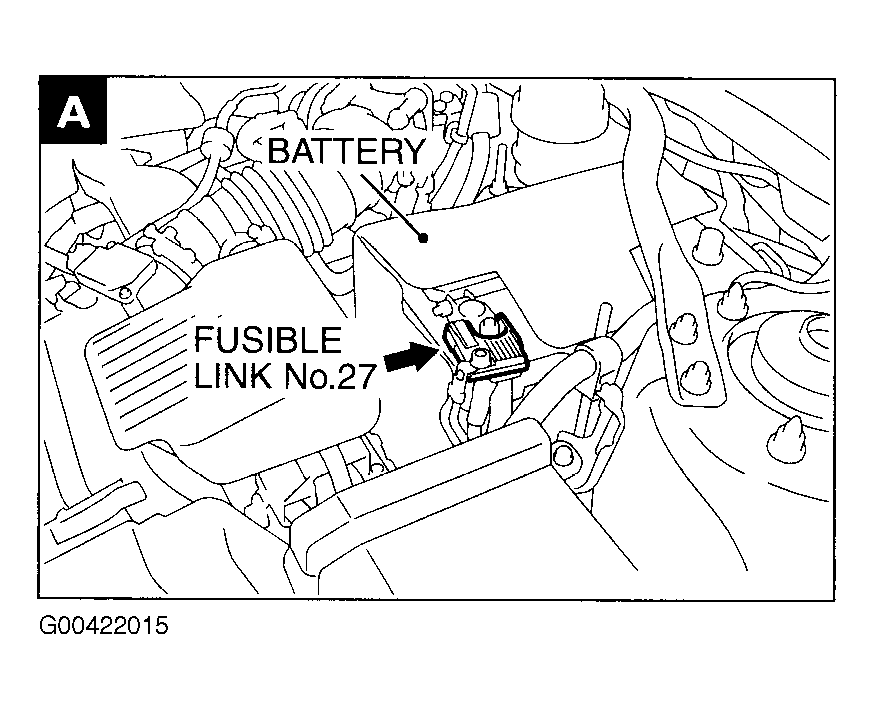 A

BATTERY

FUSIBLE LINK No.27

G00422015