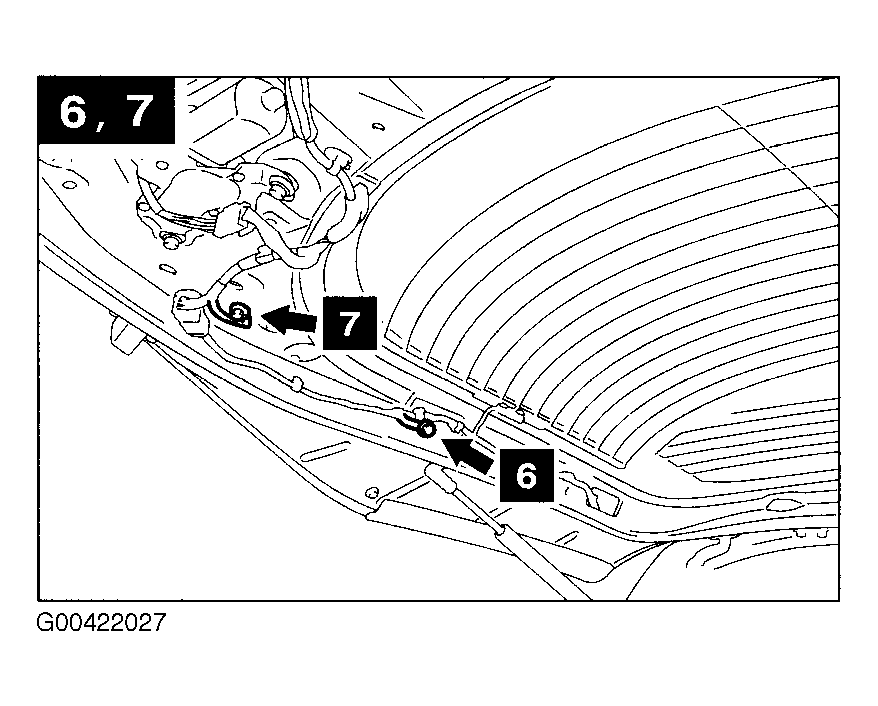 6, 7

7

6

G00422027