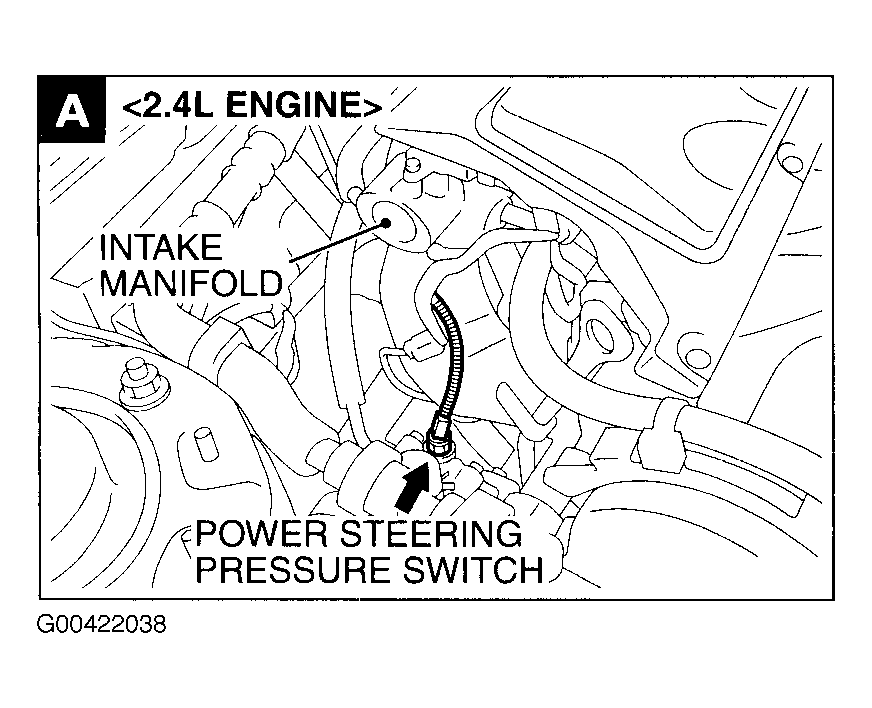 A <2.4L ENGINE>

INTAKE MANIFOLD

POWER STEERING PRESSURE SWITCH

G00422038