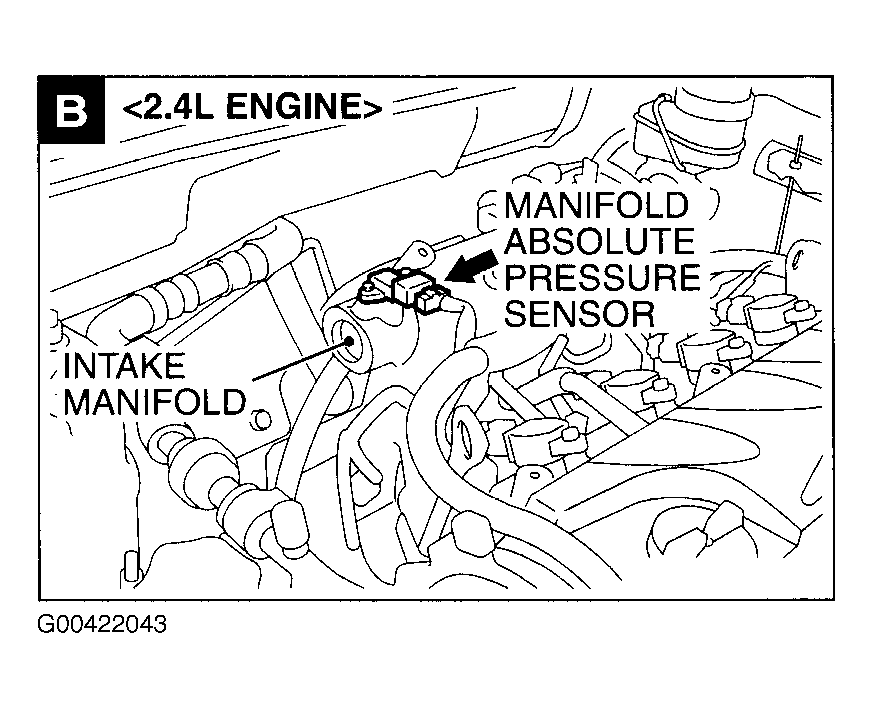 B <2.4L ENGINE>

MANIFOLD ABSOLUTE PRESSURE SENSOR

INTAKE MANIFOLD

G00422043