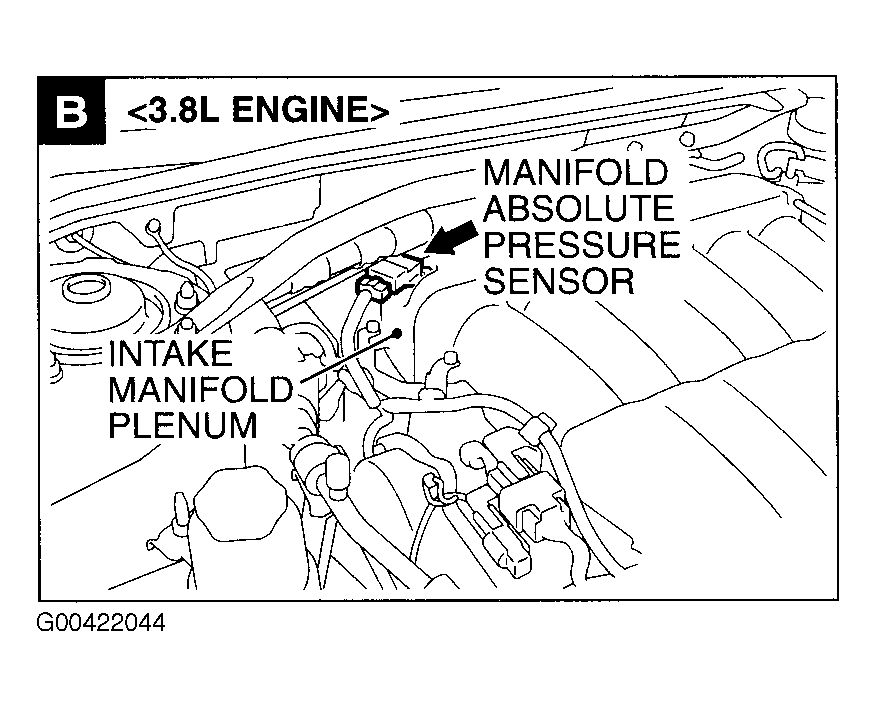 B <3.8L ENGINE>

MANIFOLD ABSOLUTE PRESSURE SENSOR

INTAKE MANIFOLD PLENUM

G00422044