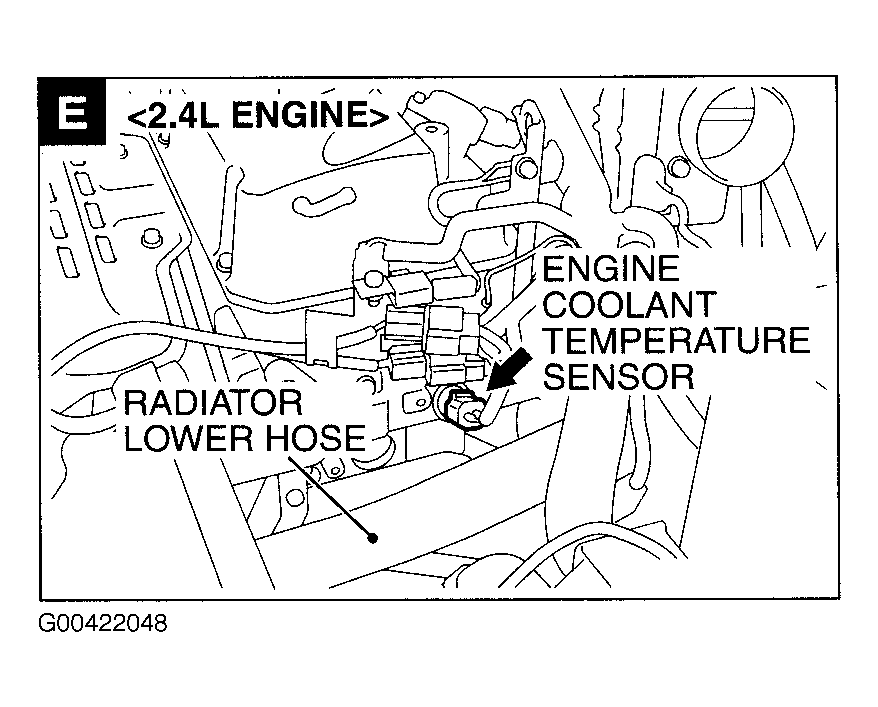 E <2.4L ENGINE>

ENGINE COOLANT TEMPERATURE SENSOR

RADIATOR LOWER HOSE

G00422048