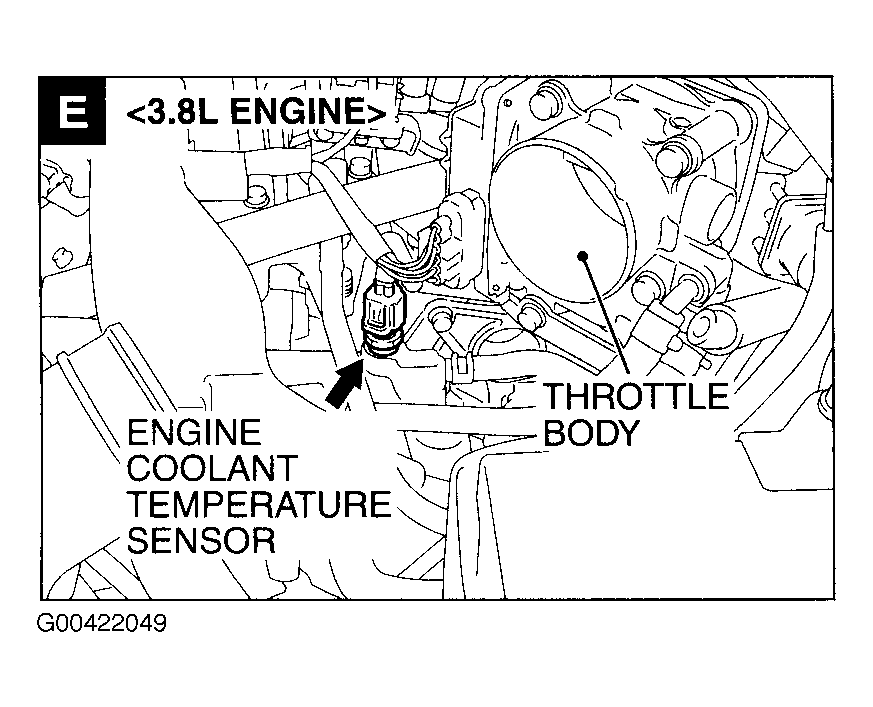 E <3.8L ENGINE>

THROTTLE BODY

ENGINE COOLANT TEMPERATURE SENSOR

G00422049