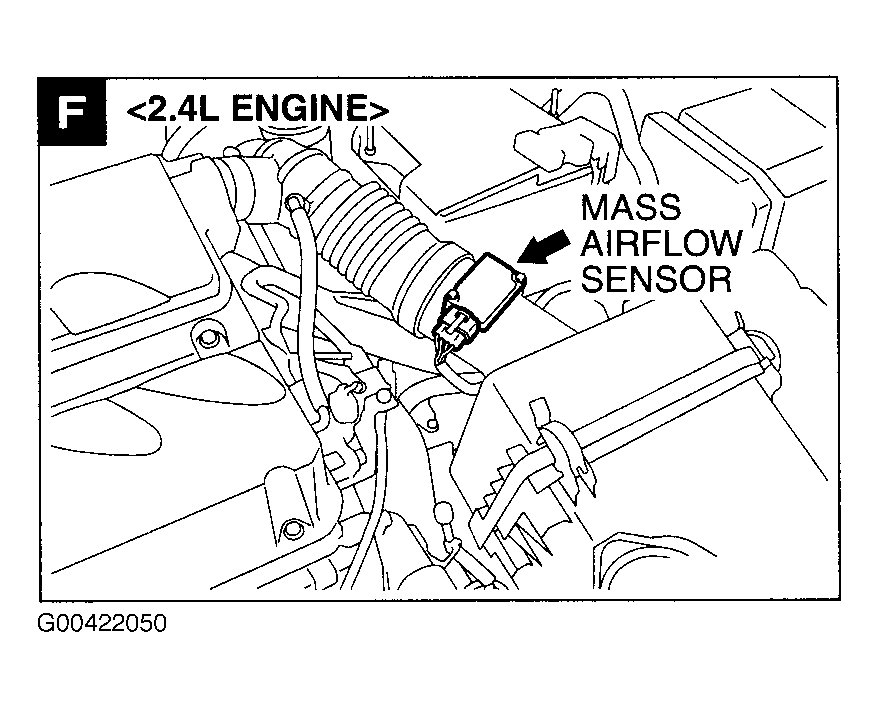 F <2.4L ENGINE>

MASS AIRFLOW SENSOR

G00422050