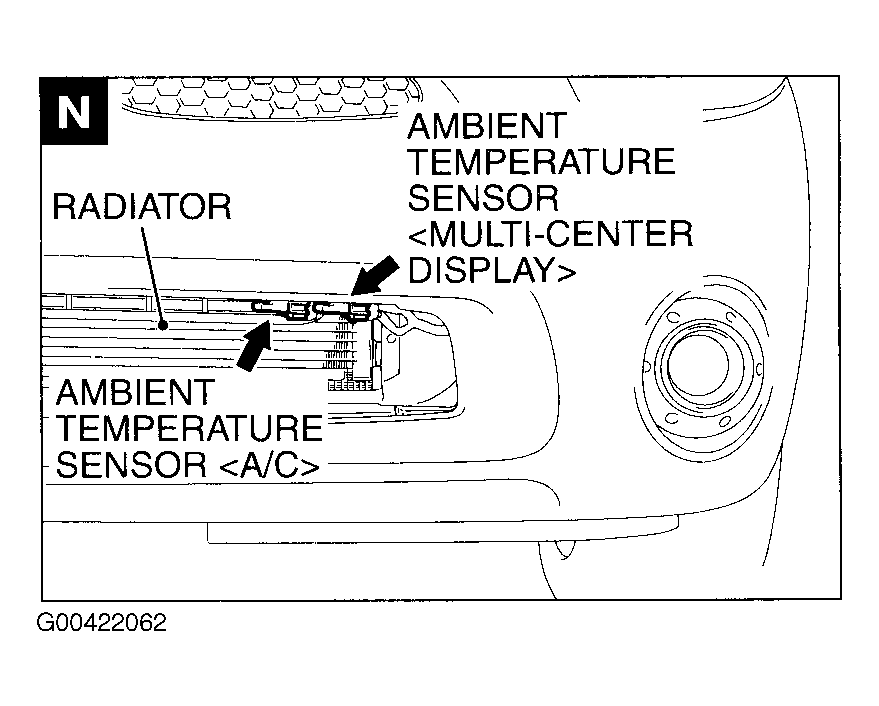 N

AMBIENT TEMPERATURE SENSOR <MULTI-CENTER DISPLAY>

RADIATOR

AMBIENT TEMPERATURE SENSOR <A/C>

G00422062