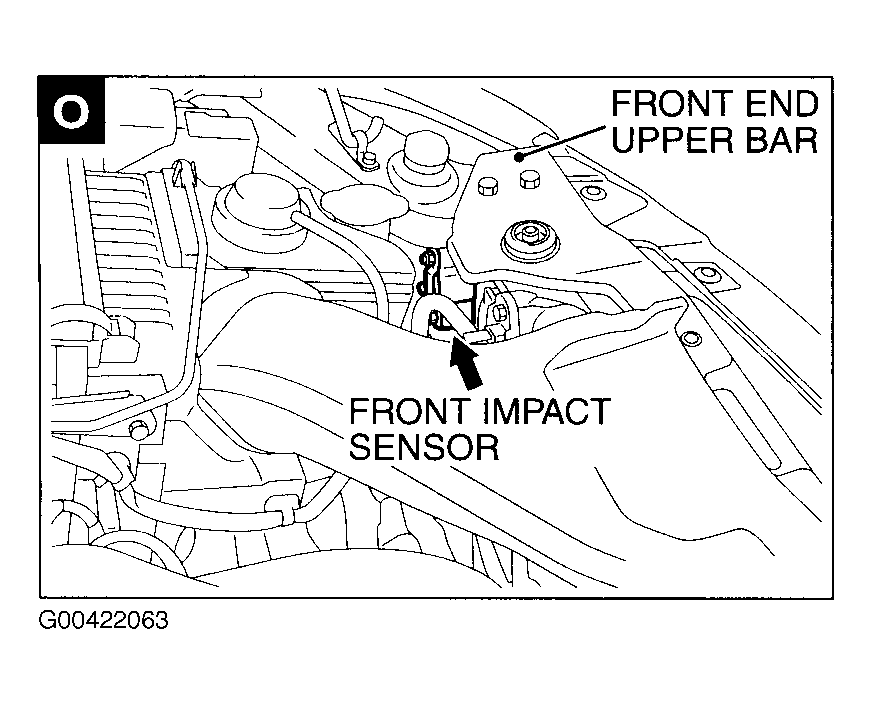 O

FRONT END UPPER BAR

FRONT IMPACT SENSOR

G00422063